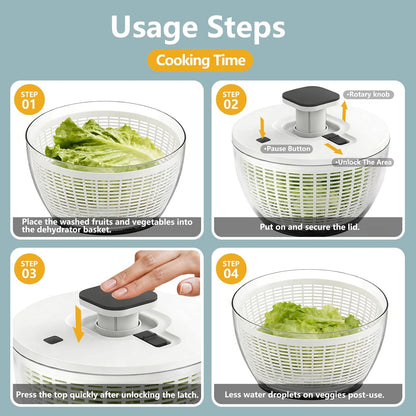 Usage Steps

Cooking Time

STEP 01

Place the washed fruits and vegetables into the dehydrator basket.

STEP 02

•Rotary knob

•Pause Button

•Unlock The Area

Put on and secure the lid.

STEP 03

Press the top quickly after unlocking the latch.

STEP 04

Less water droplets on veggies post-use.