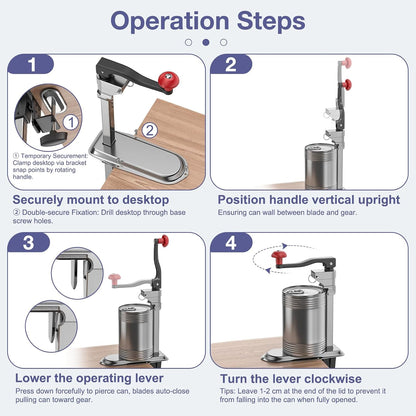 Operation Steps

1

1

2

① Temporary Securement: Clamp desktop via bracket snap points by rotating handle.

Securely mount to desktop

② Double-secure Fixation: Drill desktop through base screw holes.

2

Position handle vertical upright

Ensuring can wall between blade and gear.

3

Lower the operating lever

Press down forcefully to pierce can, blades auto-close pulling can toward gear.

4

Turn the lever clockwise

Tips: Leave 1-2 cm at the end of the lid to prevent it from falling into the can when fully opened.