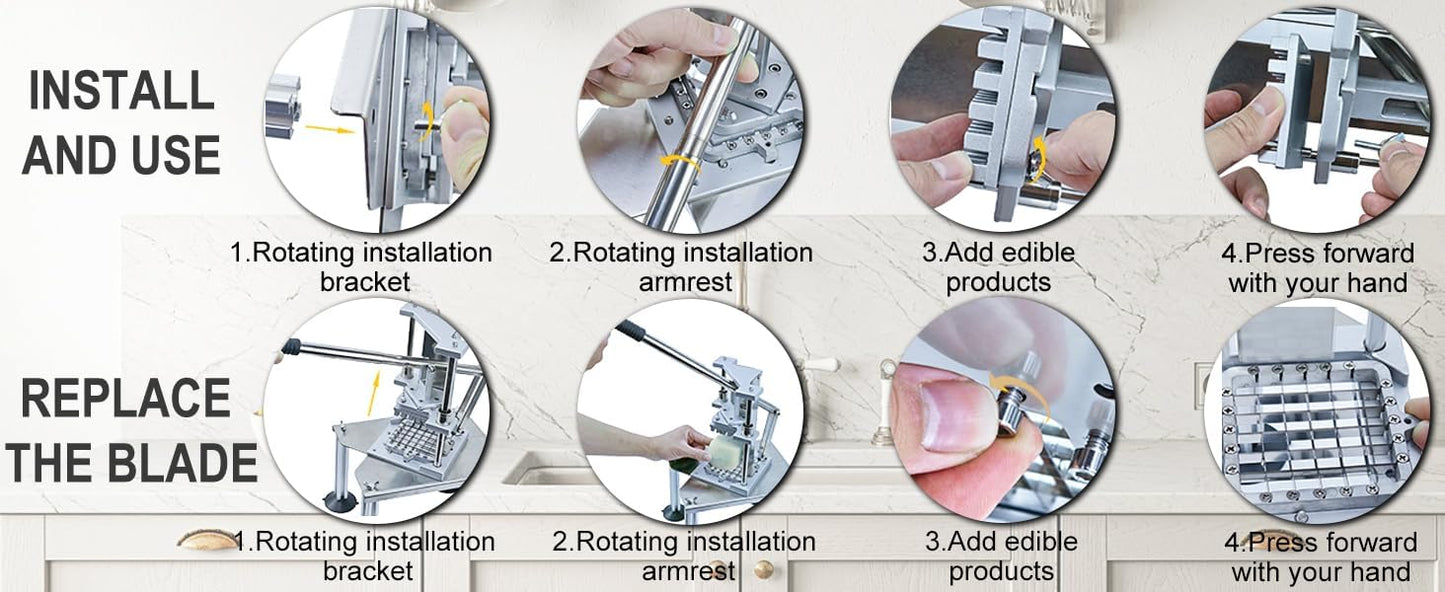 INSTALL AND USE

1.Rotating installation bracket

2.Rotating installation armrest

3.Add edible products

4.Press forward with your hand

REPLACE THE BLADE

1.Rotating installation bracket

2.Rotating installation armrest

3.Add edible products

4.Press forward with your hand