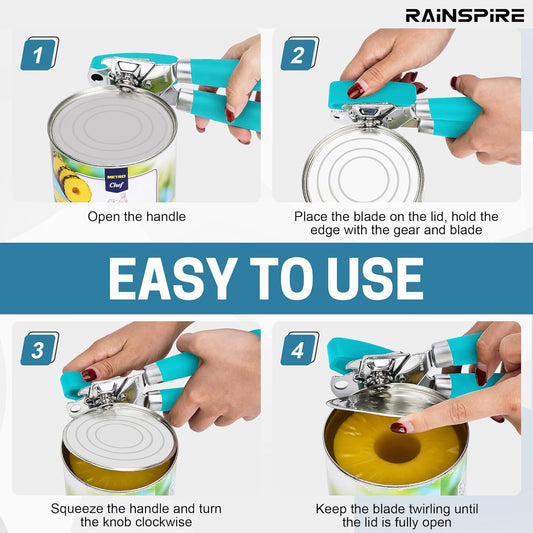 RAINSPIRE

1

METRO Chef

Open the handle

2

Place the blade on the lid, hold the edge with the gear and blade

EASY TO USE

3

Squeeze the handle and turn the knob clockwise

4

Keep the blade twirling until the lid is fully open