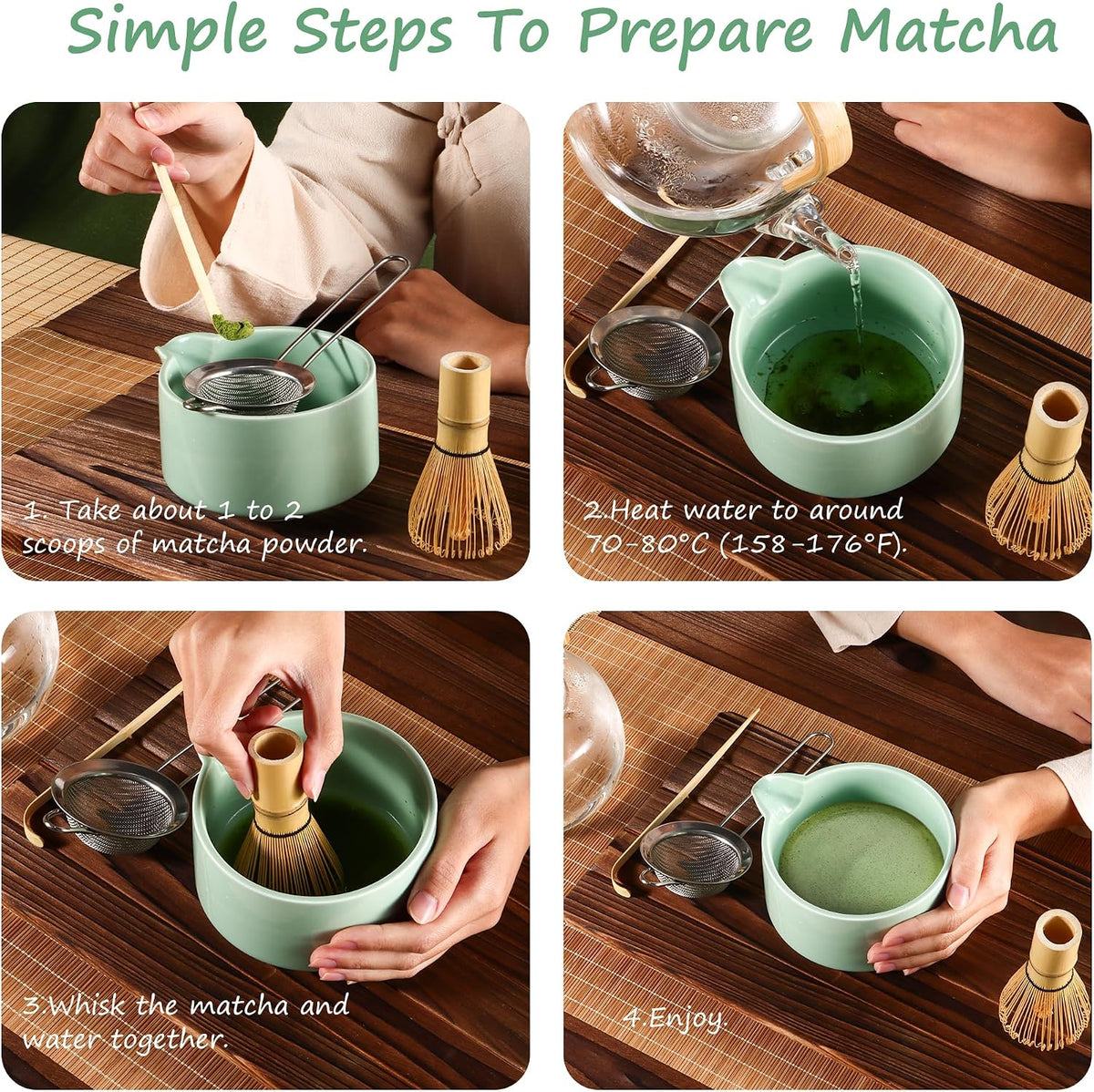 Simple Steps To Prepare Matcha

1. Take about 1 to 2 scoops of matcha powder.

2.Heat water to around 70-80°C (158-176°F).

3.Whisk the matcha and water together.

4.Enjoy.