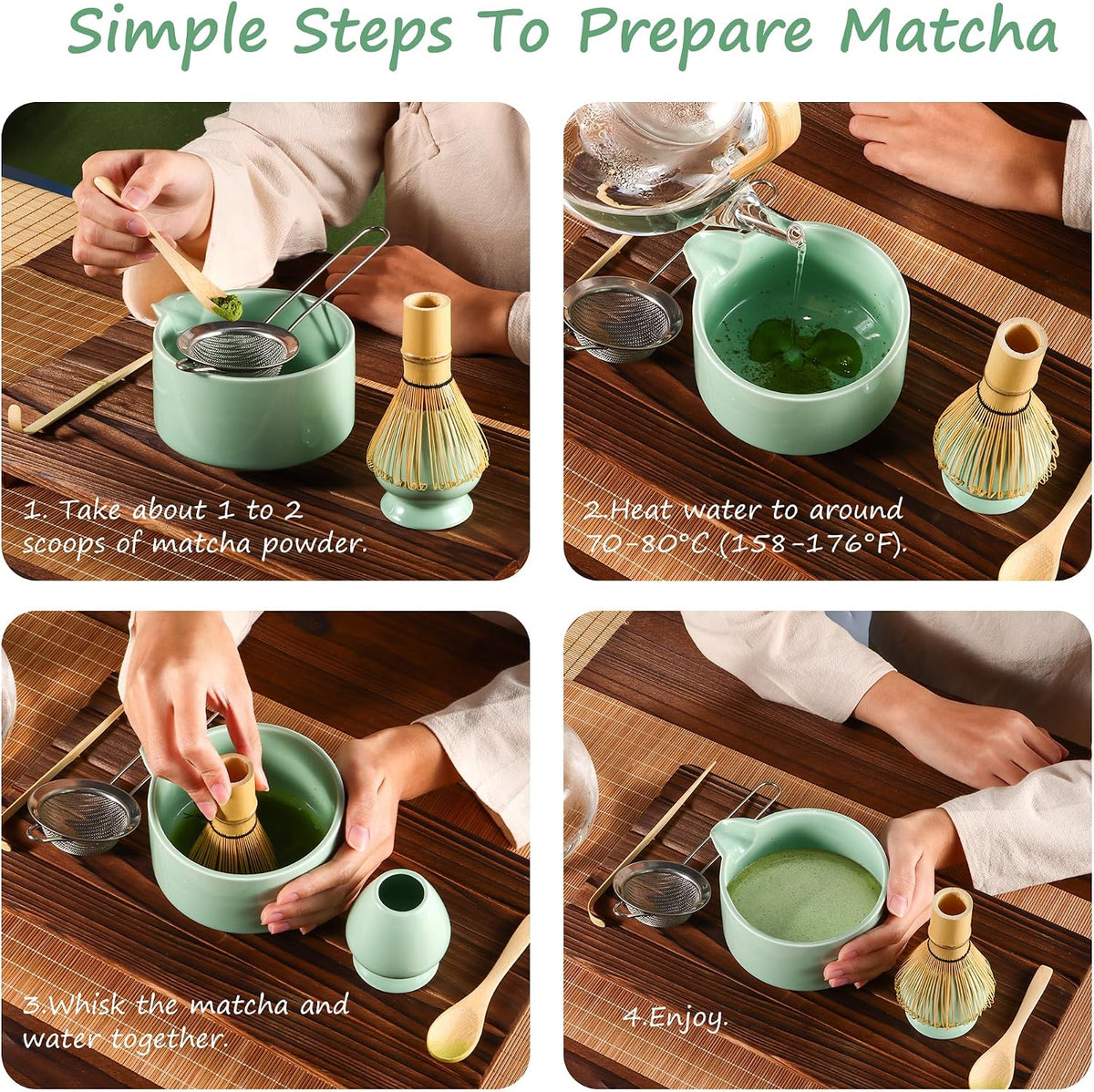 Simple Steps To Prepare Matcha

1. Take about 1 to 2 scoops of matcha powder.

2.Heat water to around 70-80°C (158-176°F).

3.Whisk the matcha and water together.

4.Enjoy.