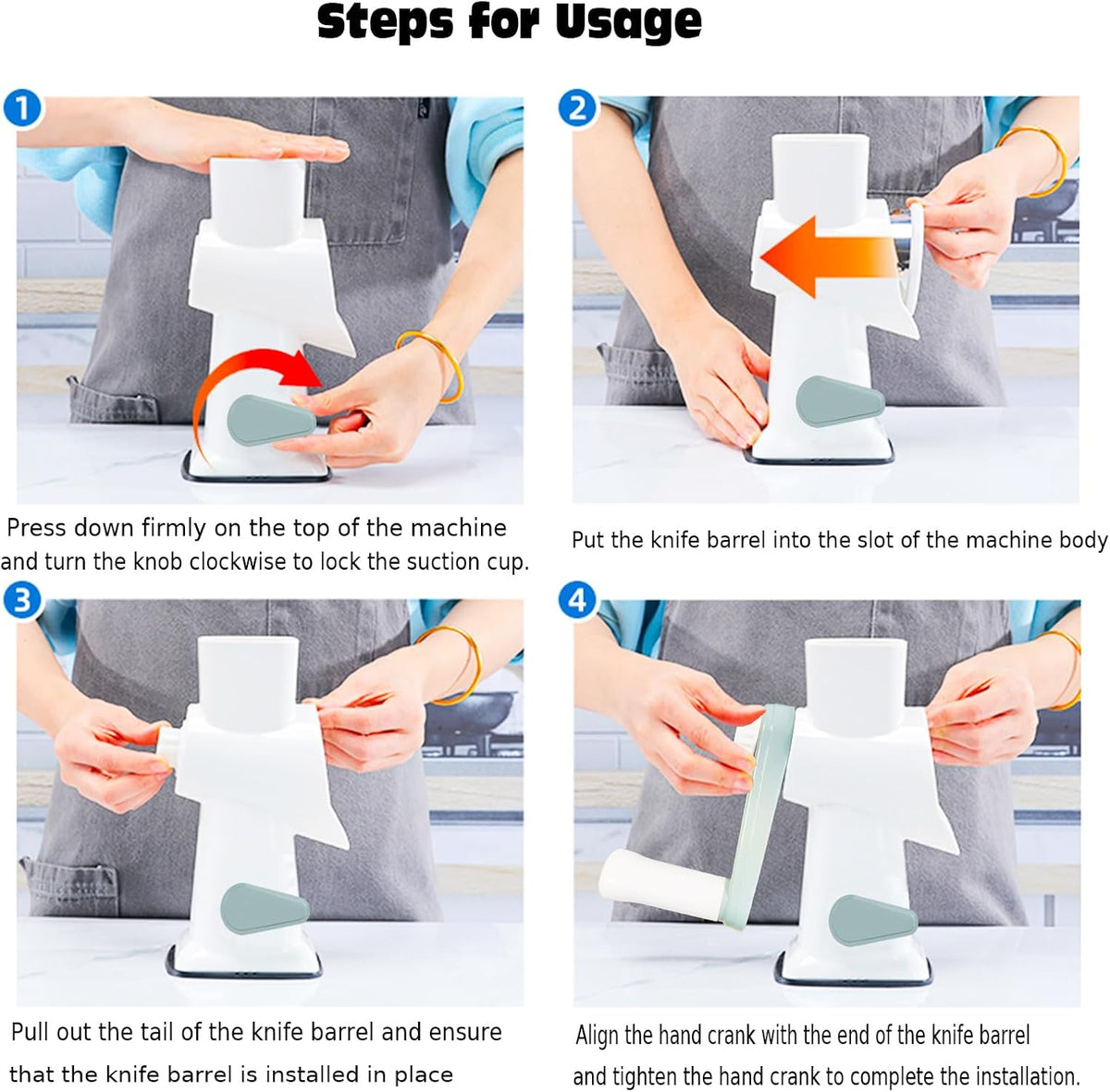 Steps for Usage

1

Press down firmly on the top of the machine and turn the knob clockwise to lock the suction cup.

2

Put the knife barrel into the slot of the machine body

3

Pull out the tail of the knife barrel and ensure that the knife barrel is installed in place

4

Align the hand crank with the end of the knife barrel and tighten the hand crank to complete the installation.