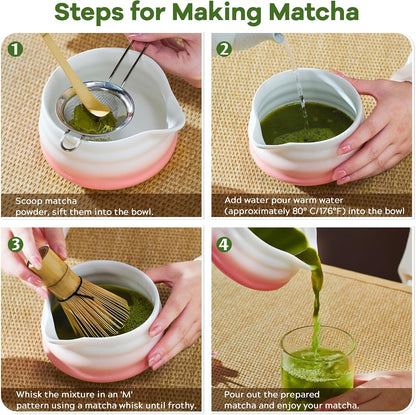 Steps for Making Matcha

1

Scoop matcha powder, sift them into the bowl.

2

Add water pour warm water (approximately 80° C/176°F) into the bowl

3

Whisk the mixture in an 'M' pattern using a matcha whisk until frothy.

4

Pour out the prepared matcha and enjoy your matcha.