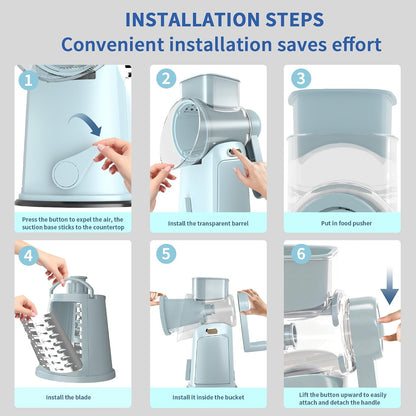 INSTALLATION STEPS
Convenient installation saves effort

1
Press the button to expel the air, the suction base sticks to the countertop

2
Install the transparent barrel

3
Put in food pusher

4
Install the blade

5
Install it inside the bucket

6
Lift the button upward to easily attach and detach the handle