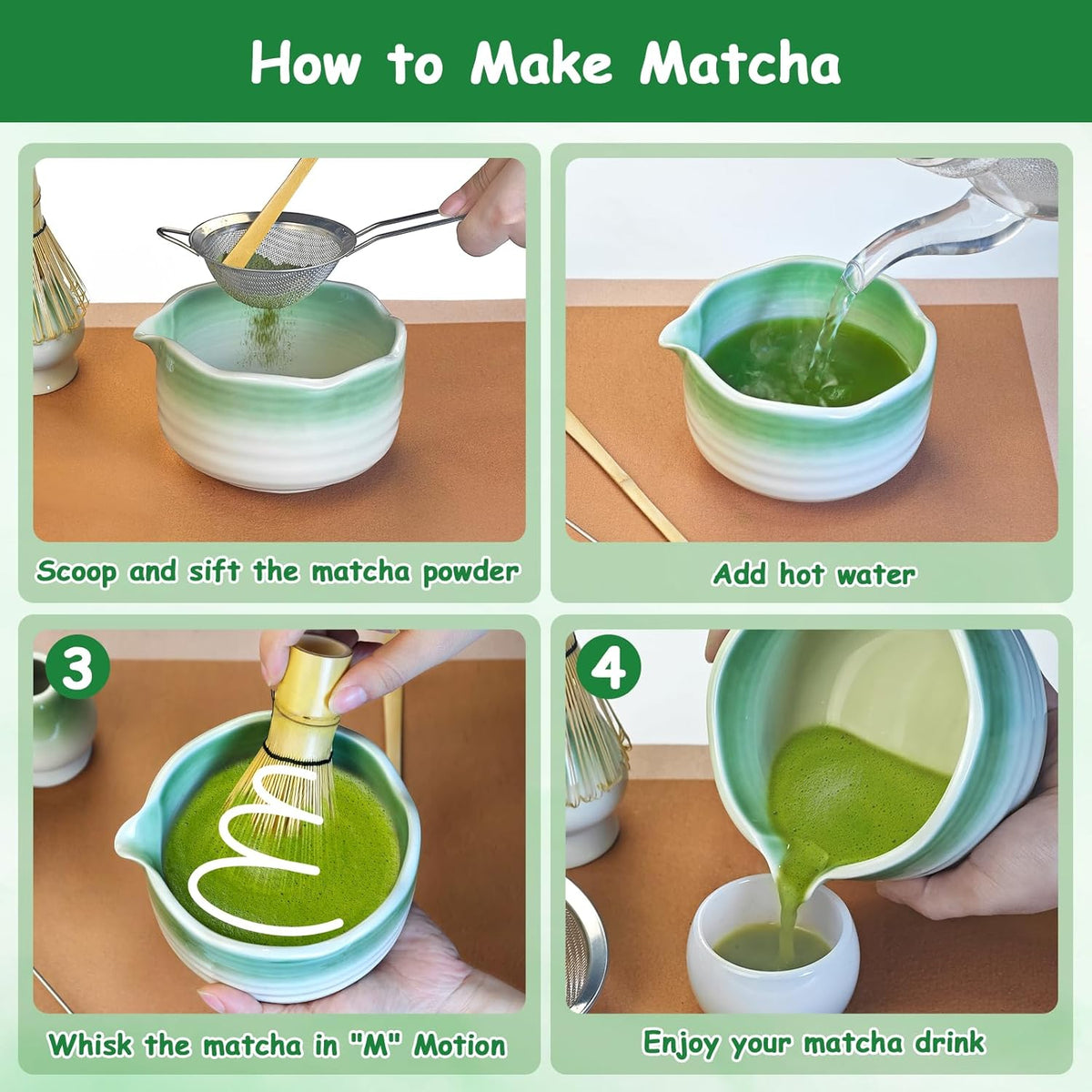 How to Make Matcha

Scoop and sift the matcha powder

Add hot water

3

Whisk the matcha in "M" Motion

4

Enjoy your matcha drink