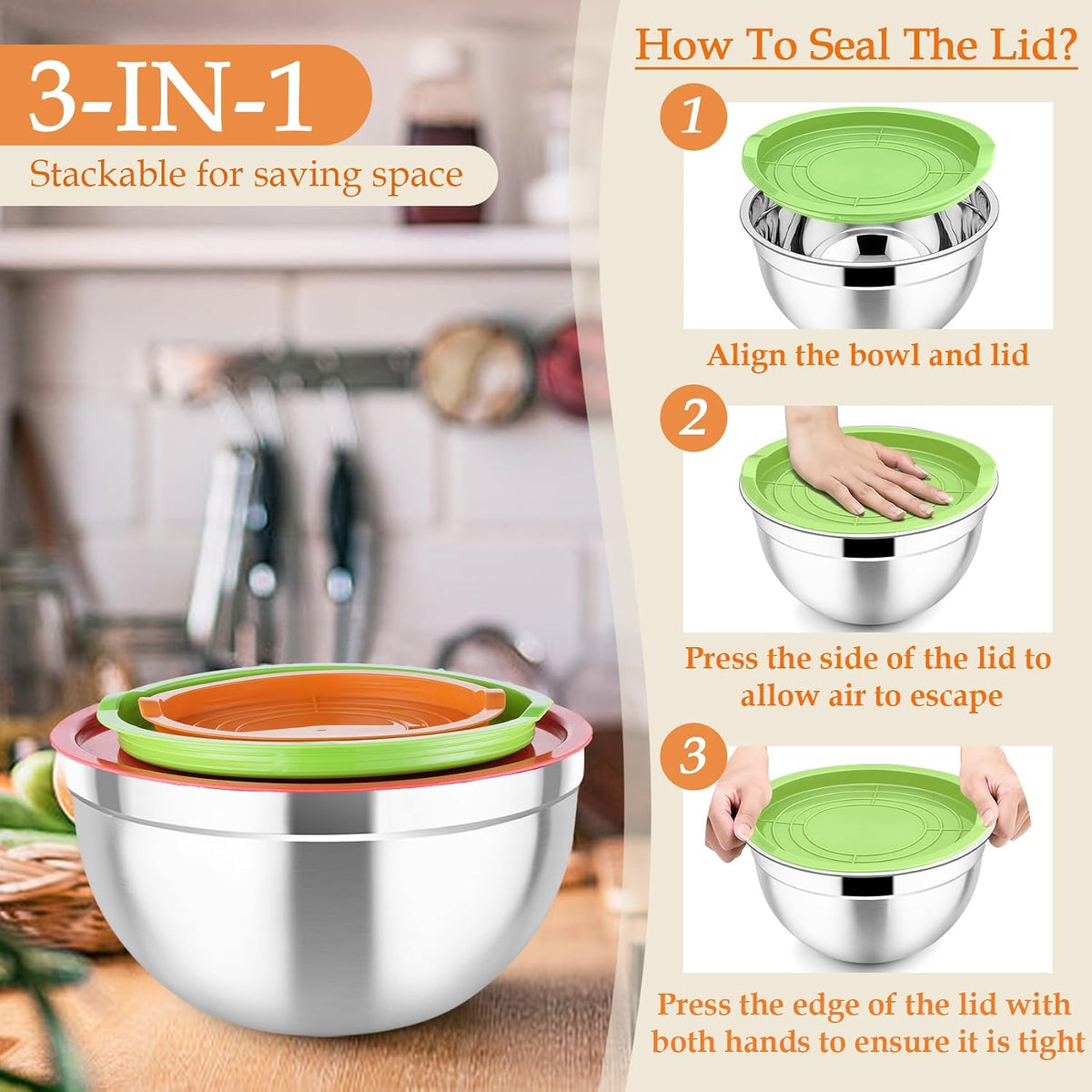 3-IN-1

Stackable for saving space

How To Seal The Lid?

1

Align the bowl and lid

2

Press the side of the lid to allow air to escape

3

Press the edge of the lid with both hands to ensure it is tight