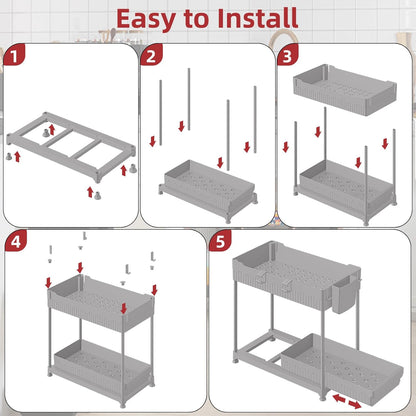 Easy to Install

1

2

3

4

5