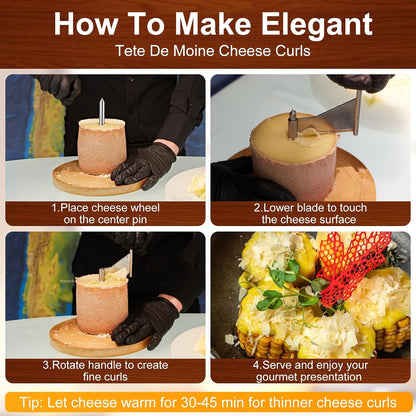 How To Make Elegant
Tete De Moine Cheese Curls

1.Place cheese wheel on the center pin

2.Lower blade to touch the cheese surface

3.Rotate handle to create fine curls

4.Serve and enjoy your gourmet presentation

Tip: Let cheese warm for 30-45 min for thinner cheese curls