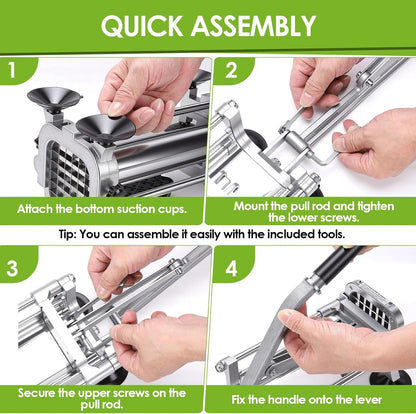 QUICK ASSEMBLY

1

Attach the bottom suction cups.

2

Mount the pull rod and tighten the lower screws.

Tip: You can assemble it easily with the included tools.

3

Secure the upper screws on the pull rod.

4

Fix the handle onto the lever