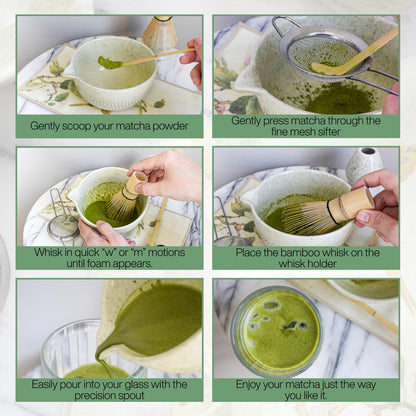 Gently scoop your matcha powder

Gently press matcha through the fine mesh sifter

Whisk in quick "w" or "m" motions until foam appears.

Place the bamboo whisk on the whisk holder

Easily pour into your glass with the precision spout

Enjoy your matcha just the way you like it.