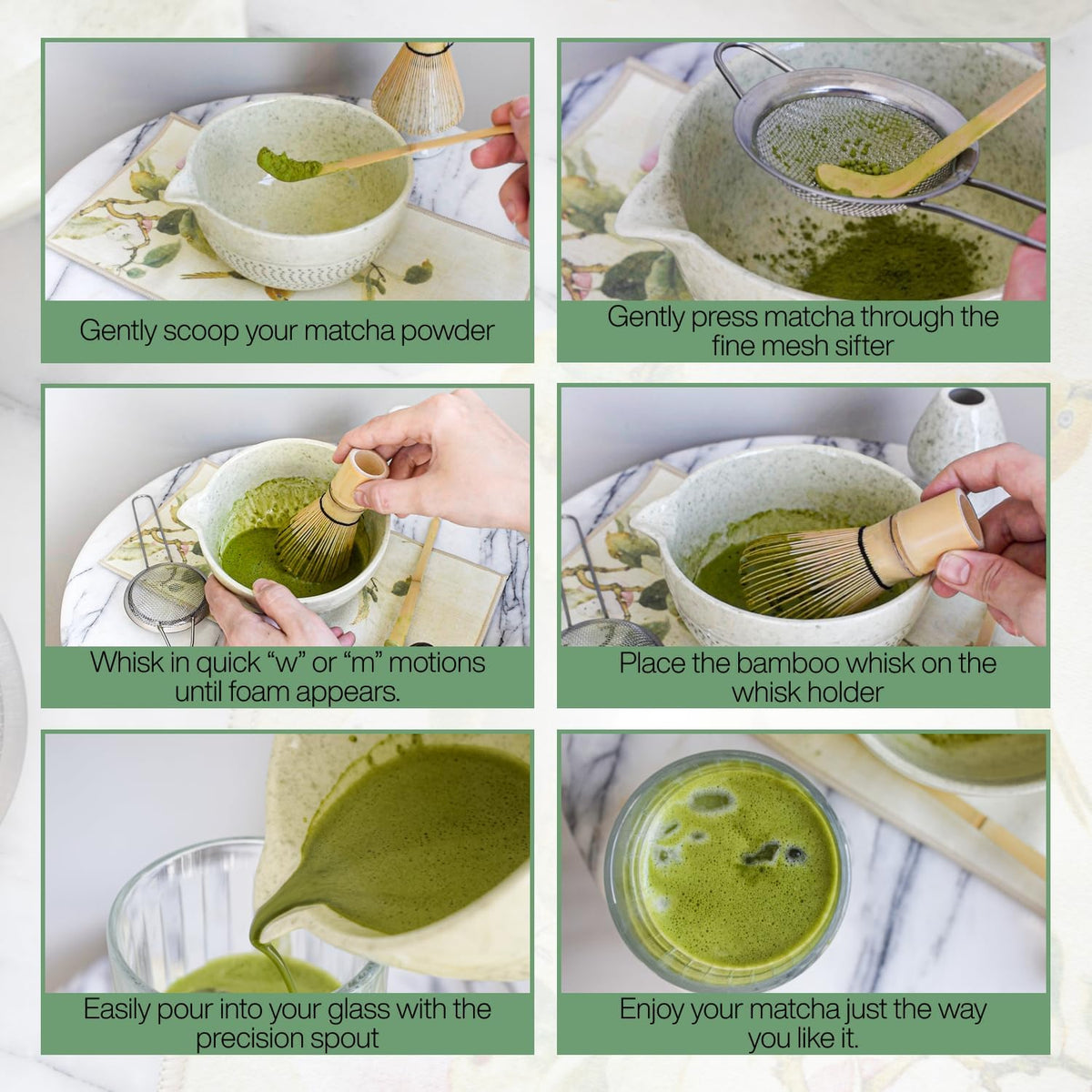 Gently scoop your matcha powder

Gently press matcha through the fine mesh sifter

Whisk in quick “w” or “m” motions until foam appears.

Place the bamboo whisk on the whisk holder

Easily pour into your glass with the precision spout

Enjoy your matcha just the way you like it.