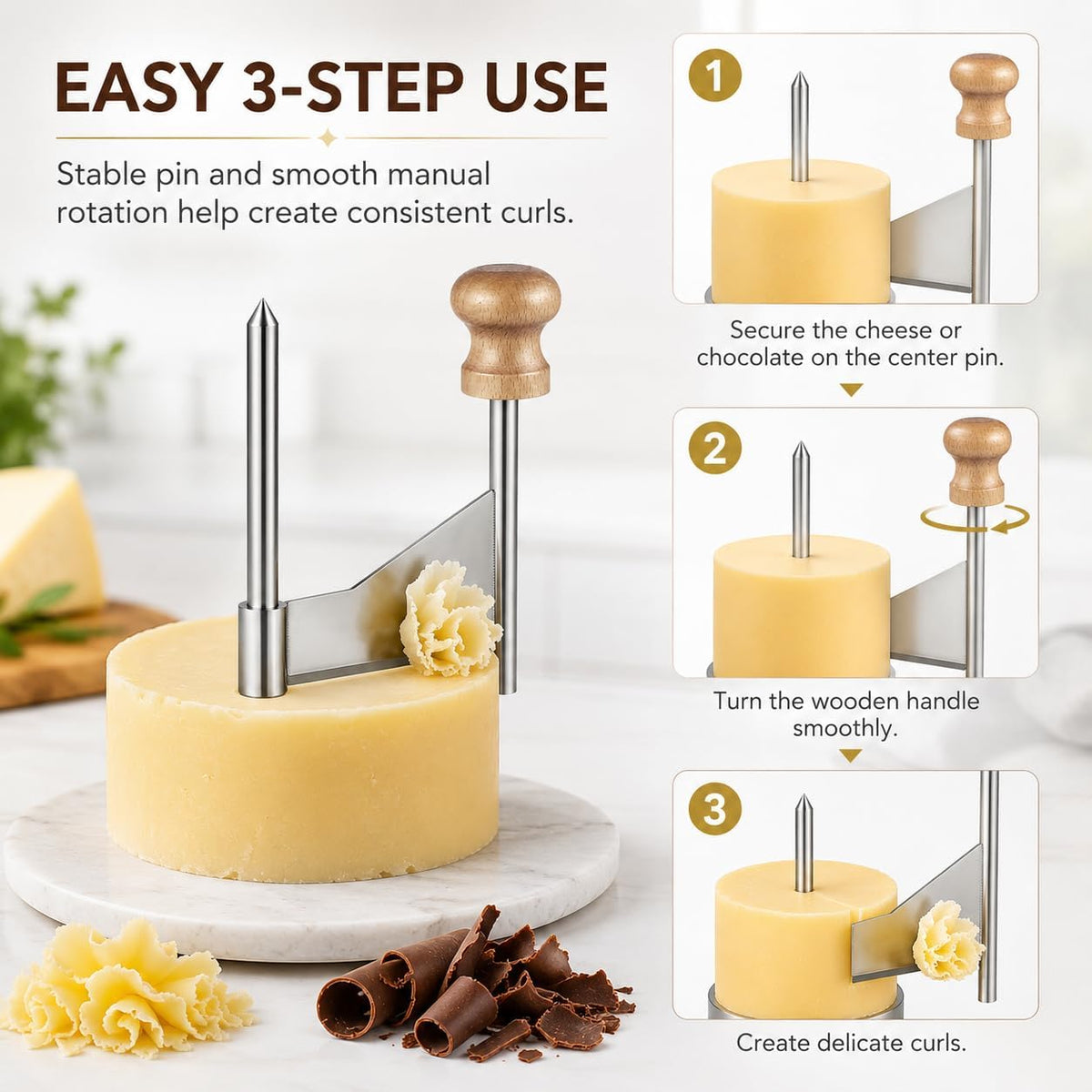 EASY 3-STEP USE

Stable pin and smooth manual rotation help create consistent curls.

1

Secure the cheese or chocolate on the center pin.

2

Turn the wooden handle smoothly.

3

Create delicate curls.