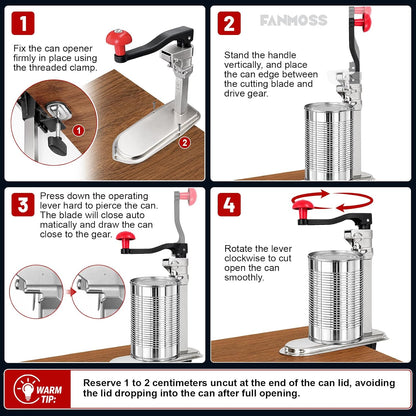 1

Fix the can opener firmly in place using the threaded clamp.

1

2

2

FANMOSS

Stand the handle vertically, and place the can edge between the cutting blade and drive gear.

3

Press down the operating lever hard to pierce the can. The blade will close auto matically and draw the can close to the gear.

4

Rotate the lever clockwise to cut open the can smoothly.

WARM TIP:

Reserve 1 to 2 centimeters uncut at the end of the can lid, avoiding the lid dropping into the can after full opening.