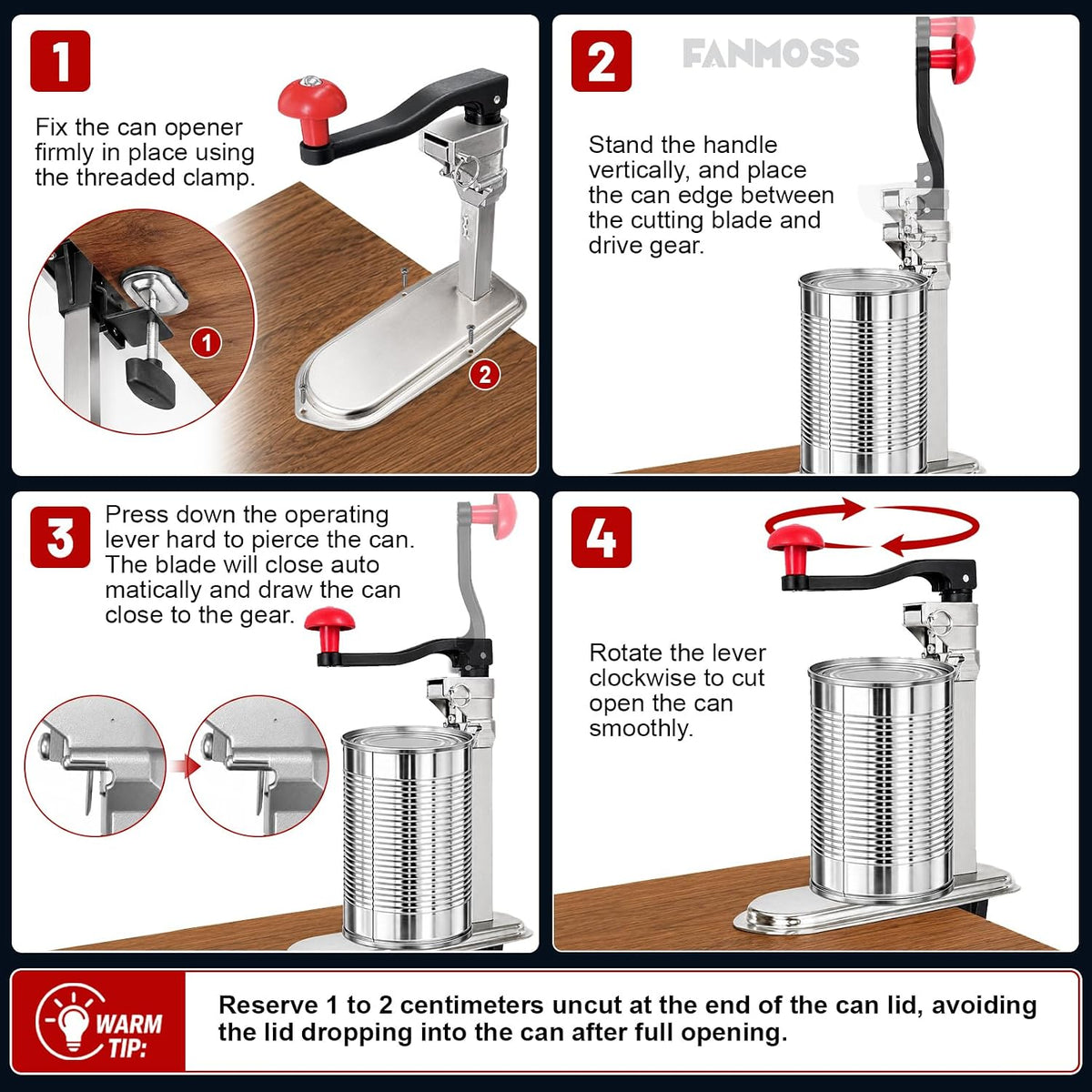 1

Fix the can opener firmly in place using the threaded clamp.

1

2

2

FANMOSS

Stand the handle vertically, and place the can edge between the cutting blade and drive gear.

3

Press down the operating lever hard to pierce the can. The blade will close auto matically and draw the can close to the gear.

4

Rotate the lever clockwise to cut open the can smoothly.

WARM TIP:

Reserve 1 to 2 centimeters uncut at the end of the can lid, avoiding the lid dropping into the can after full opening.