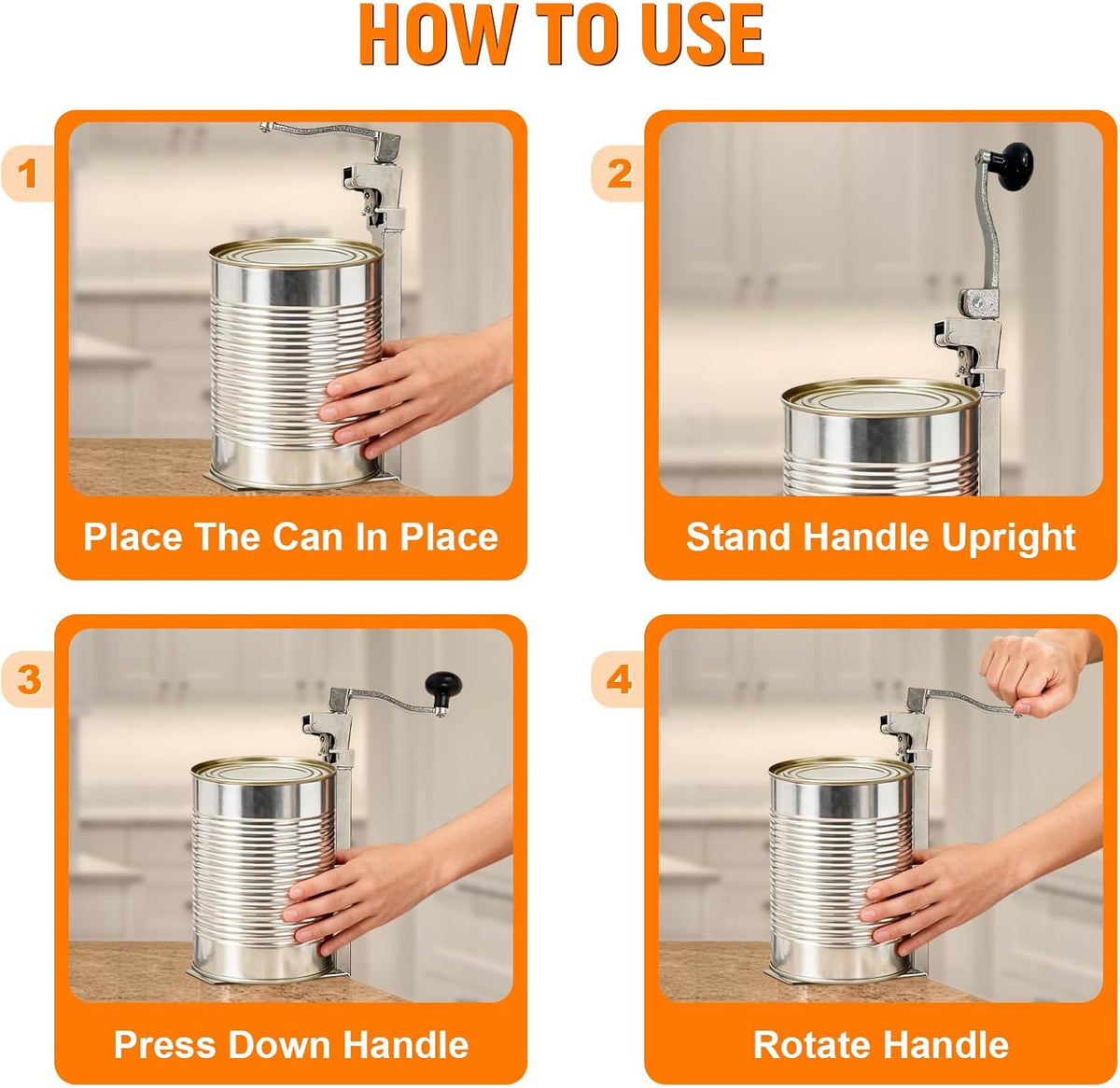 HOW TO USE

1

Place The Can In Place

2

Stand Handle Upright

3

Press Down Handle

4

Rotate Handle