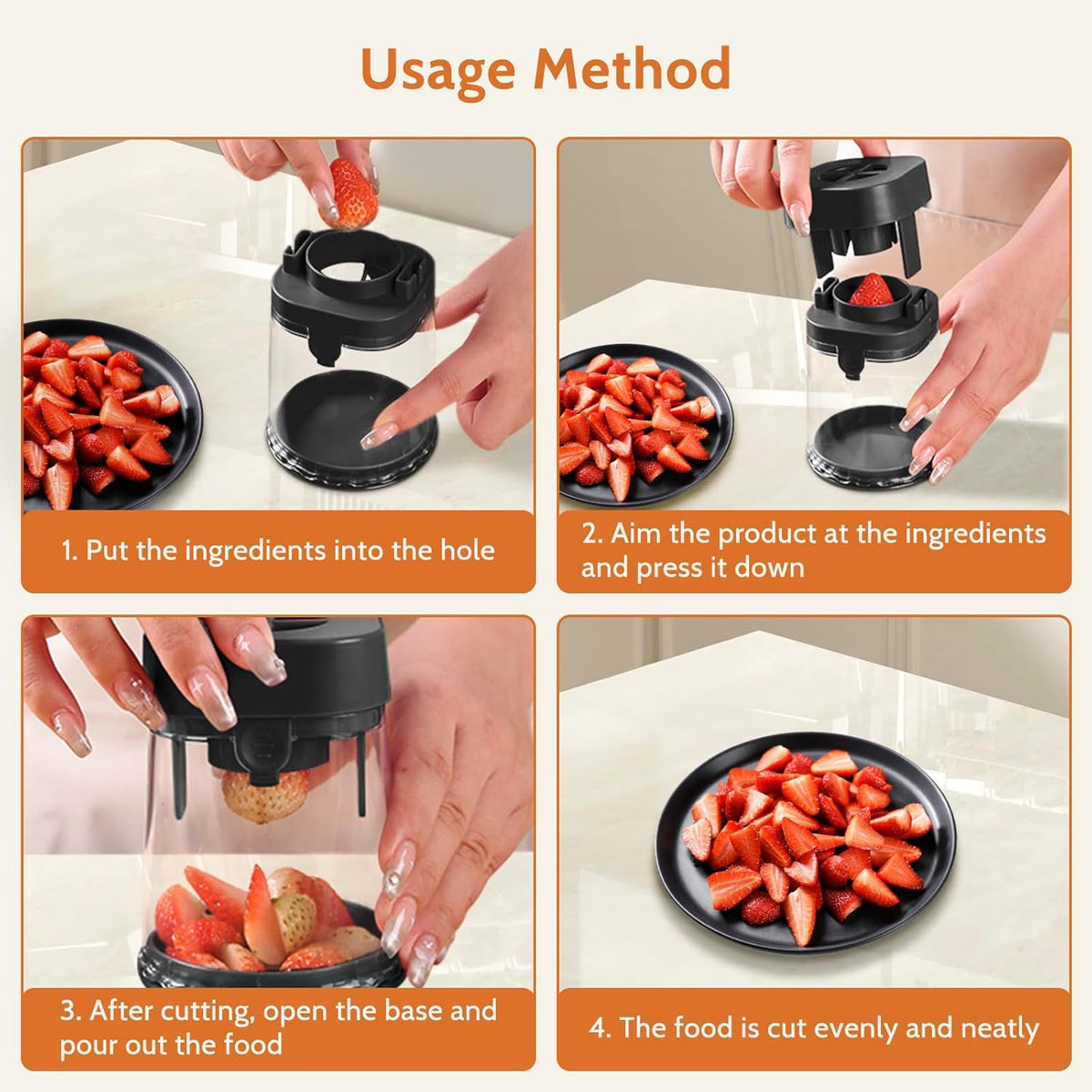 Usage Method

1. Put the ingredients into the hole

2. Aim the product at the ingredients and press it down

3. After cutting, open the base and pour out the food

4. The food is cut evenly and neatly