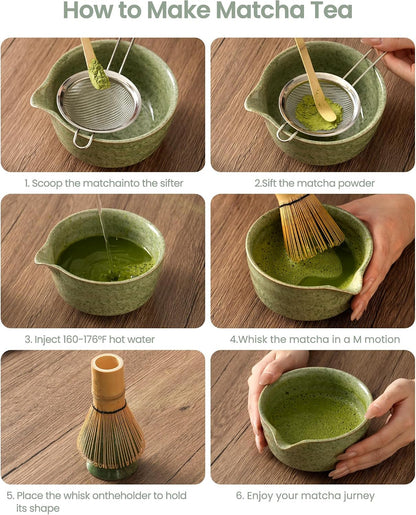 How to Make Matcha Tea

1. Scoop the matchainto the sifter

2.Sift the matcha powder

3. Inject 160-176℉ hot water

4.Whisk the matcha in a M motion

5. Place the whisk ontheholder to hold its shape

6. Enjoy your matcha jurney