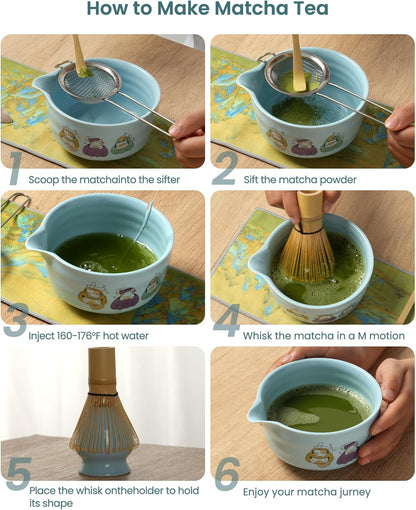 How to Make Matcha Tea

1
Scoop the matchainto the sifter

2
Sift the matcha powder

3
Inject 160-176°F hot water

4
Whisk the matcha in a M motion

5
Place the whisk ontheholder to hold its shape

6
Enjoy your matcha jurney