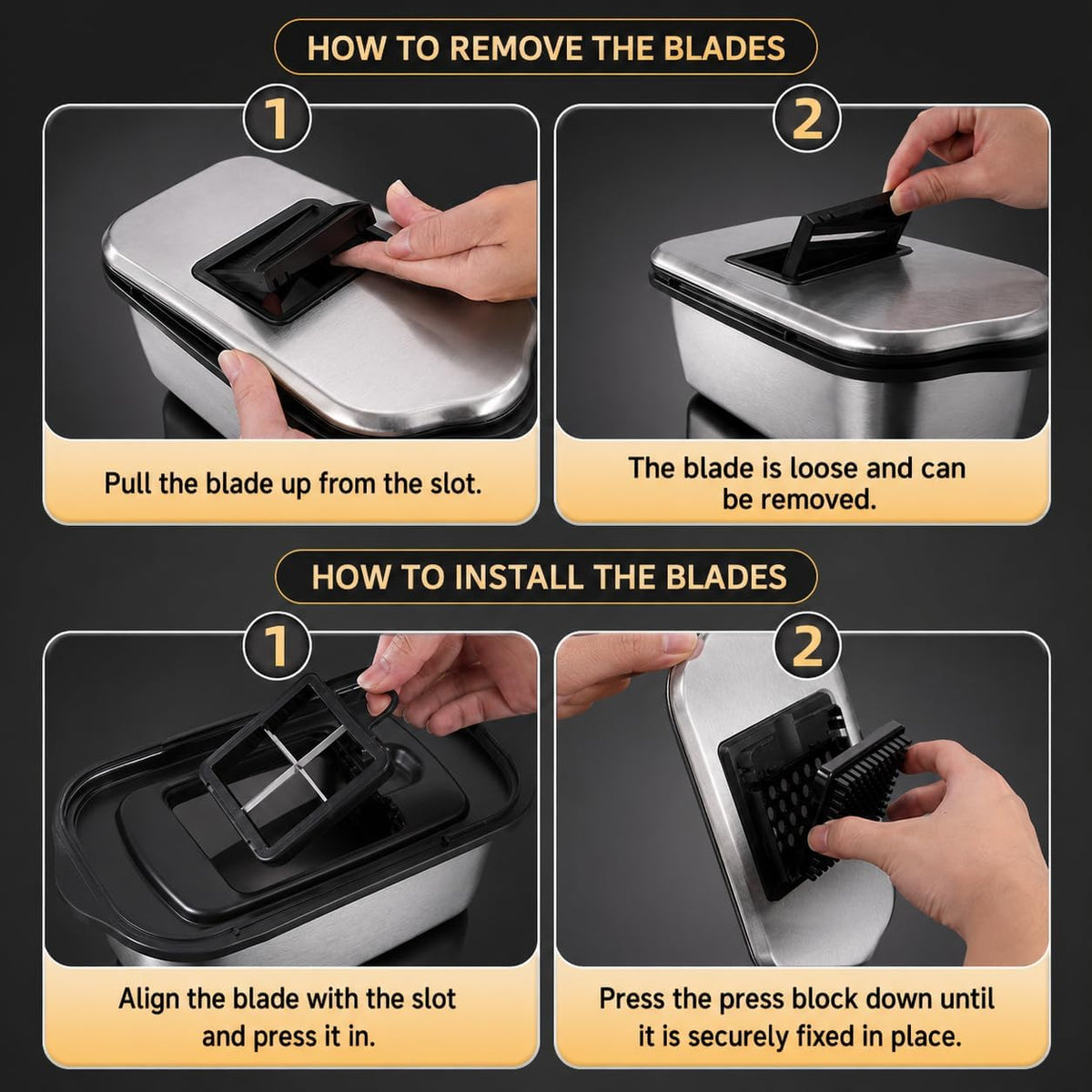 HOW TO REMOVE THE BLADES

1

Pull the blade up from the slot.

2

The blade is loose and can be removed.

HOW TO INSTALL THE BLADES

1

Align the blade with the slot and press it in.

2

Press the press block down until it is securely fixed in place.