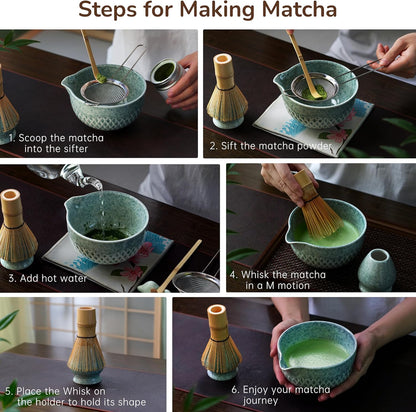 Steps for Making Matcha

1. Scoop the matcha into the sifter

2. Sift the matcha powder

3. Add hot water

4. Whisk the matcha in a M motion

5. Place the Whisk on the holder to hold its shape

6. Enjoy your matcha journey