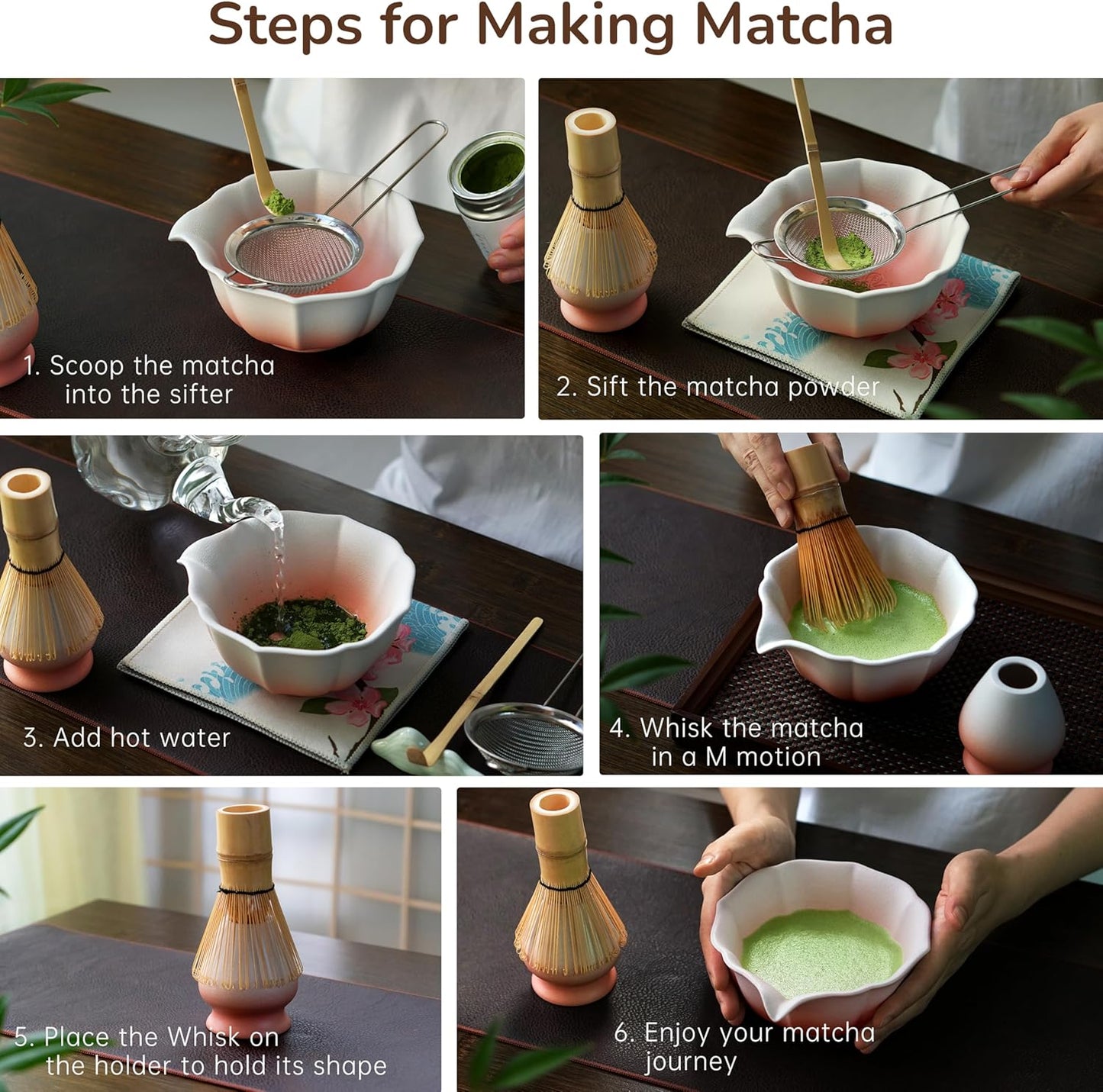 Steps for Making Matcha

1. Scoop the matcha into the sifter

2. Sift the matcha powder

3. Add hot water

4. Whisk the matcha in a M motion

5. Place the Whisk on the holder to hold its shape

6. Enjoy your matcha journey