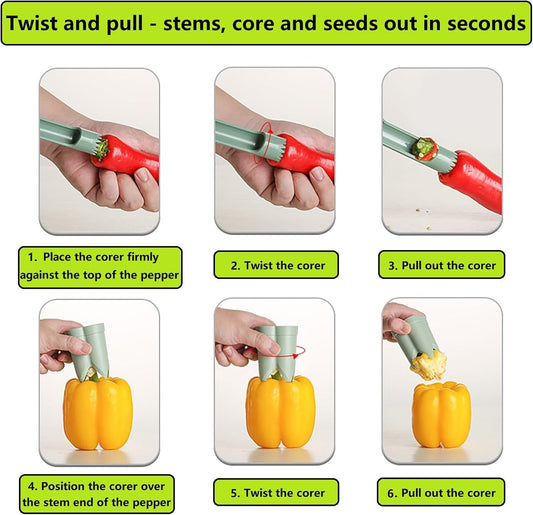 Twist and pull - stems, core and seeds out in seconds

1. Place the corer firmly against the top of the pepper

2. Twist the corer

3. Pull out the corer

4. Position the corer over the stem end of the pepper

5. Twist the corer

6. Pull out the corer