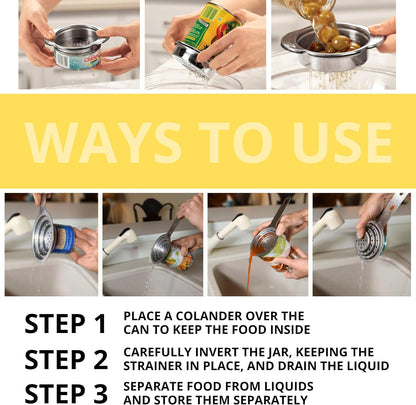 WAYS TO USE

STEP 1 PLACE A COLANDER OVER THE CAN TO KEEP THE FOOD INSIDE

STEP 2 CAREFULLY INVERT THE JAR, KEEPING THE STRAINER IN PLACE, AND DRAIN THE LIQUID

STEP 3 SEPARATE FOOD FROM LIQUIDS AND STORE THEM SEPARATELY