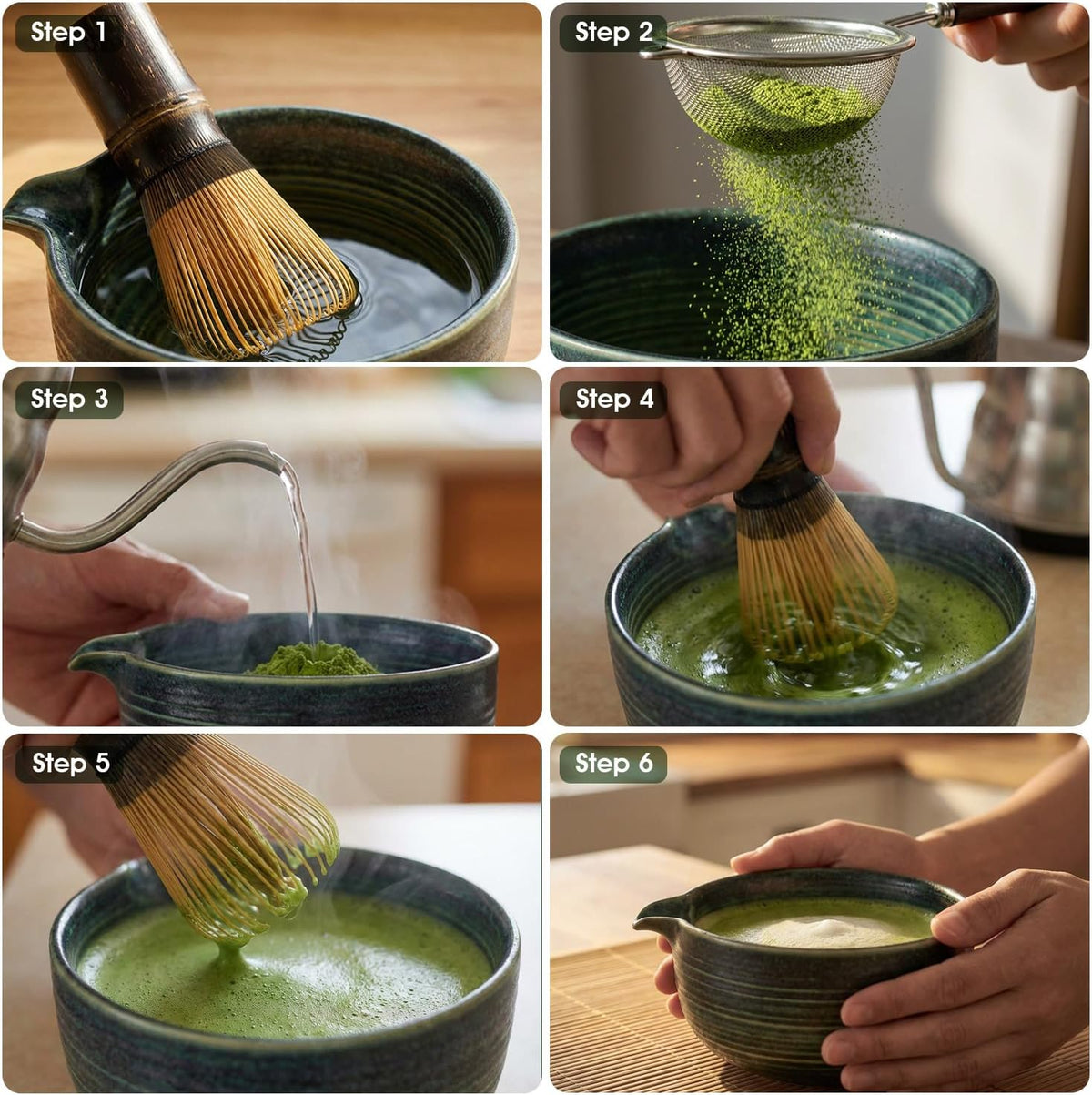 Step 1

Step 2

Step 3

Step 4

Step 5

Step 6