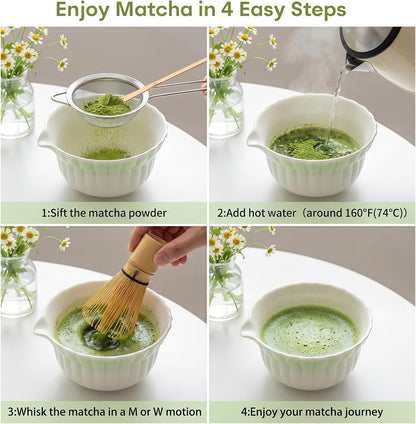 Enjoy Matcha in 4 Easy Steps

1:Sift the matcha powder

2:Add hot water（around 160°F(74°C)）

3:Whisk the matcha in a M or W motion

4:Enjoy your matcha journey