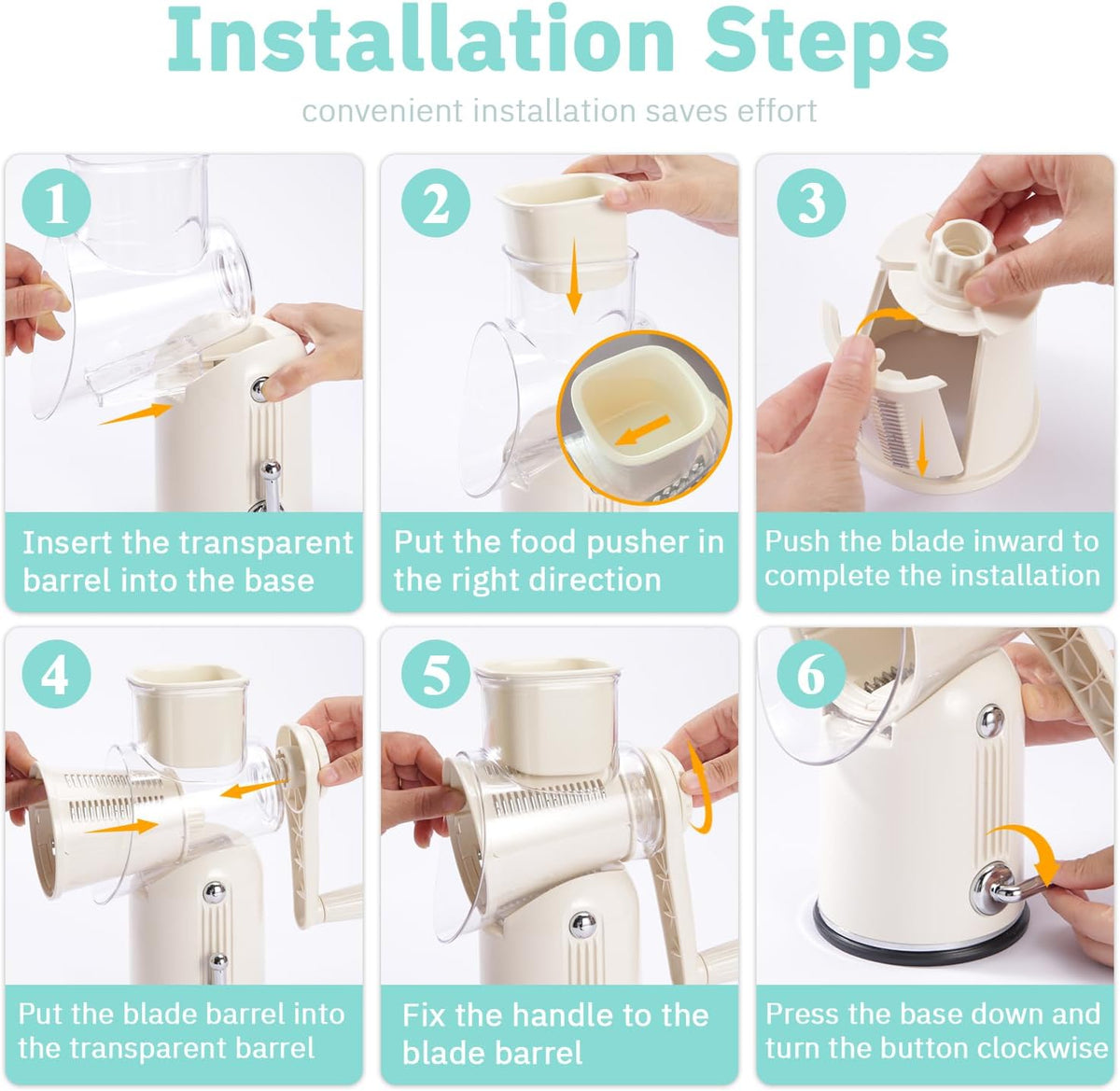 Installation Steps

convenient installation saves effort

1

Insert the transparent barrel into the base

2

Put the food pusher in the right direction

3

Push the blade inward to complete the installation

4

Put the blade barrel into the transparent barrel

5

Fix the handle to the blade barrel

6

Press the base down and turn the button clockwise