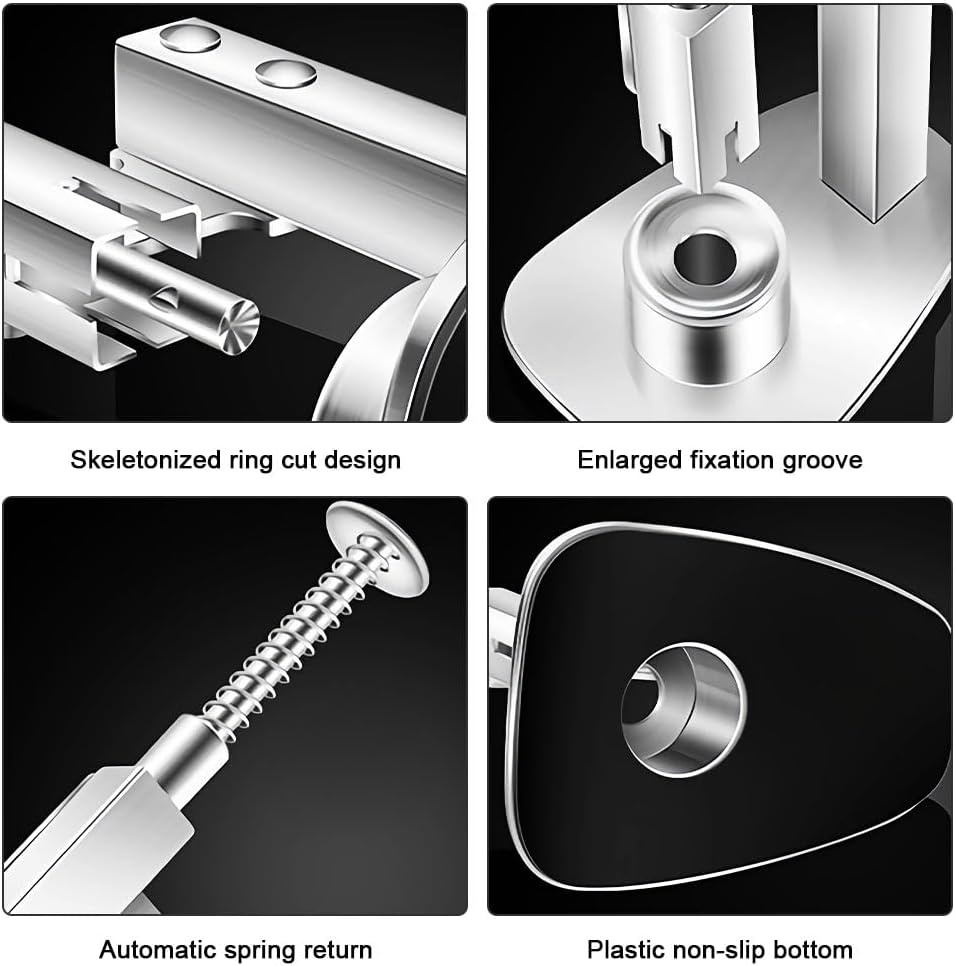 Skeletonized ring cut design

Enlarged fixation groove

Automatic spring return

Plastic non-slip bottom