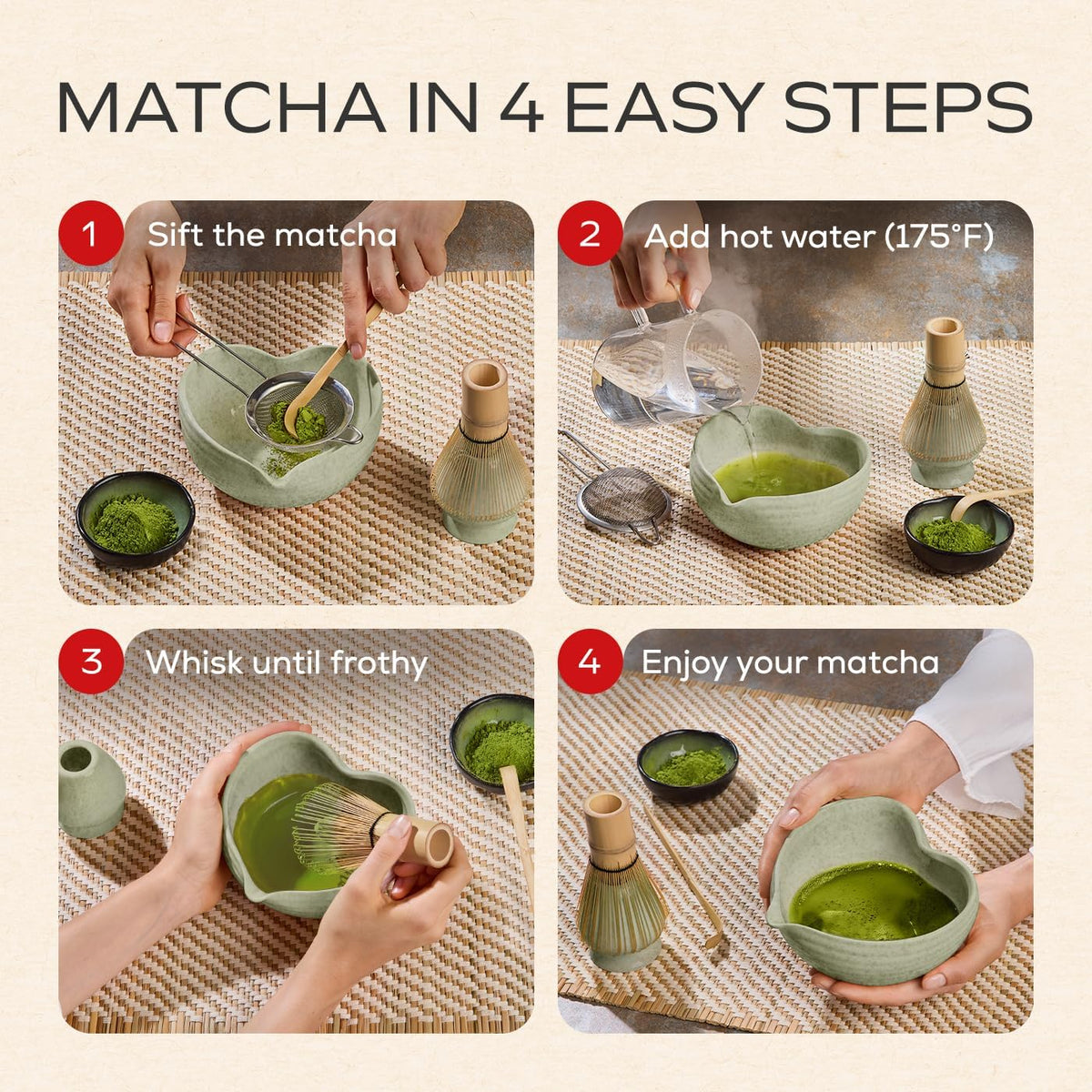 MATCHA IN 4 EASY STEPS

1 Sift the matcha

2 Add hot water (175°F)

3 Whisk until frothy

4 Enjoy your matcha