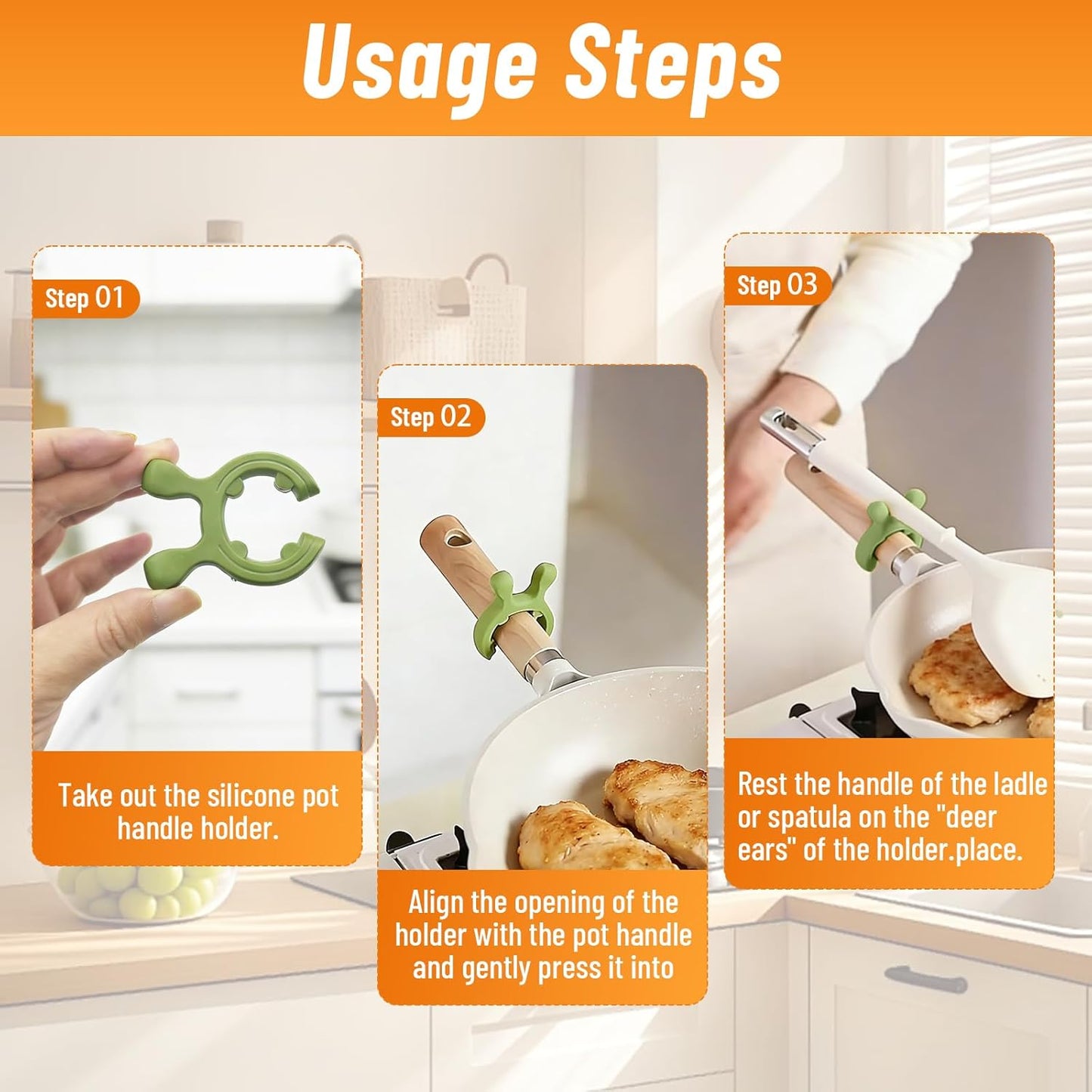 Usage Steps

Step 01

Take out the silicone pot handle holder.

Step 02

Align the opening of the holder with the pot handle and gently press it into

Step 03

Rest the handle of the ladle or spatula on the "deer ears" of the holder.place.