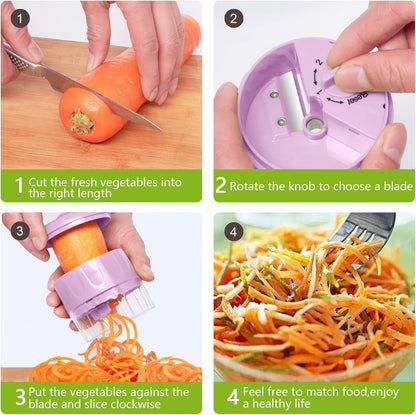 1

1 Cut the fresh vegetables into the right length

2

2
1
Reset

2 Rotate the knob to choose a blade

3

3 Put the vegetables against the blade and slice clockwise

4

4 Feel free to match food,enjoy a healthy life