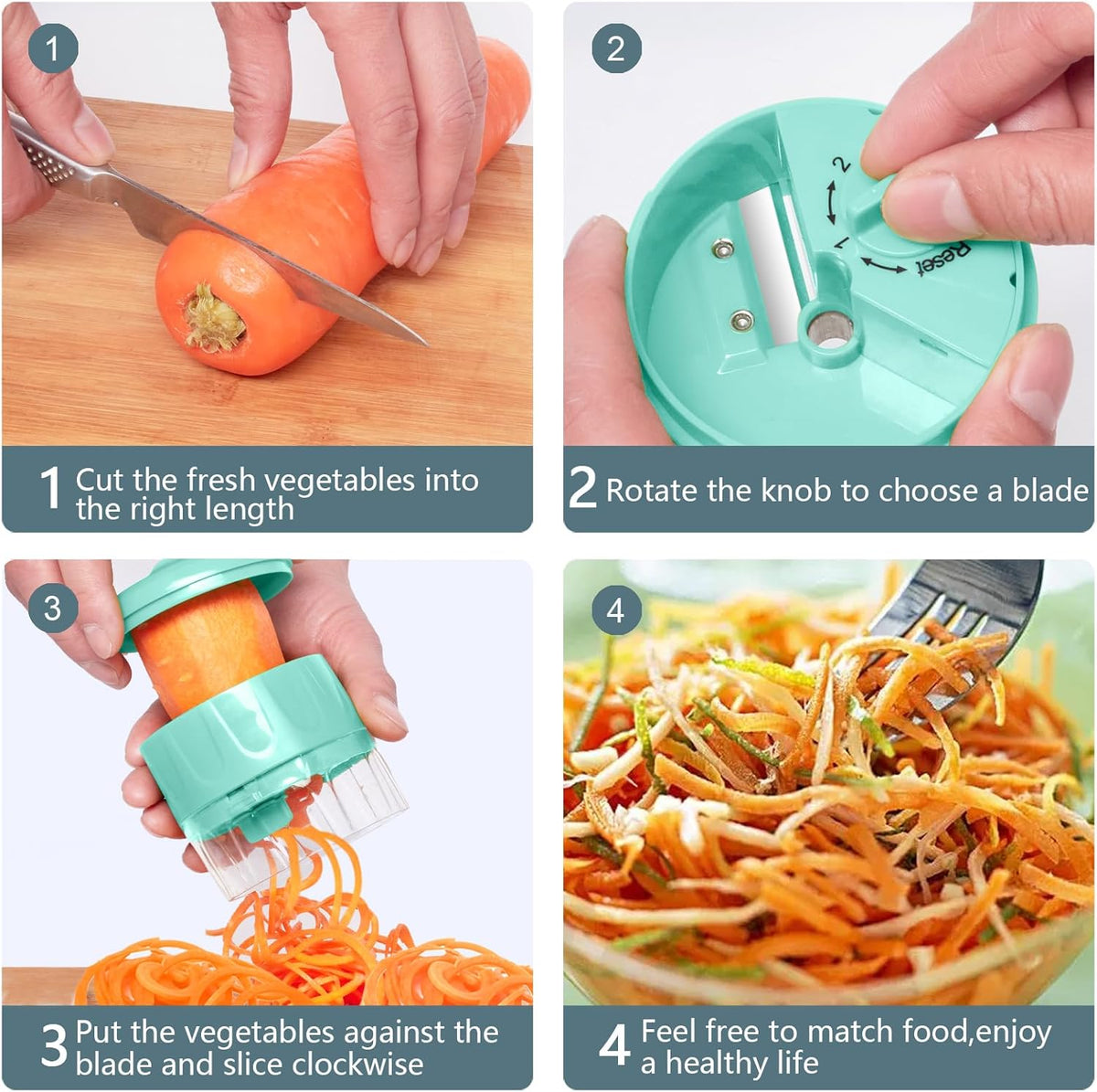 1

1 Cut the fresh vegetables into the right length

2

2
1
Reset

2 Rotate the knob to choose a blade

3

3 Put the vegetables against the blade and slice clockwise

4

4 Feel free to match food,enjoy a healthy life