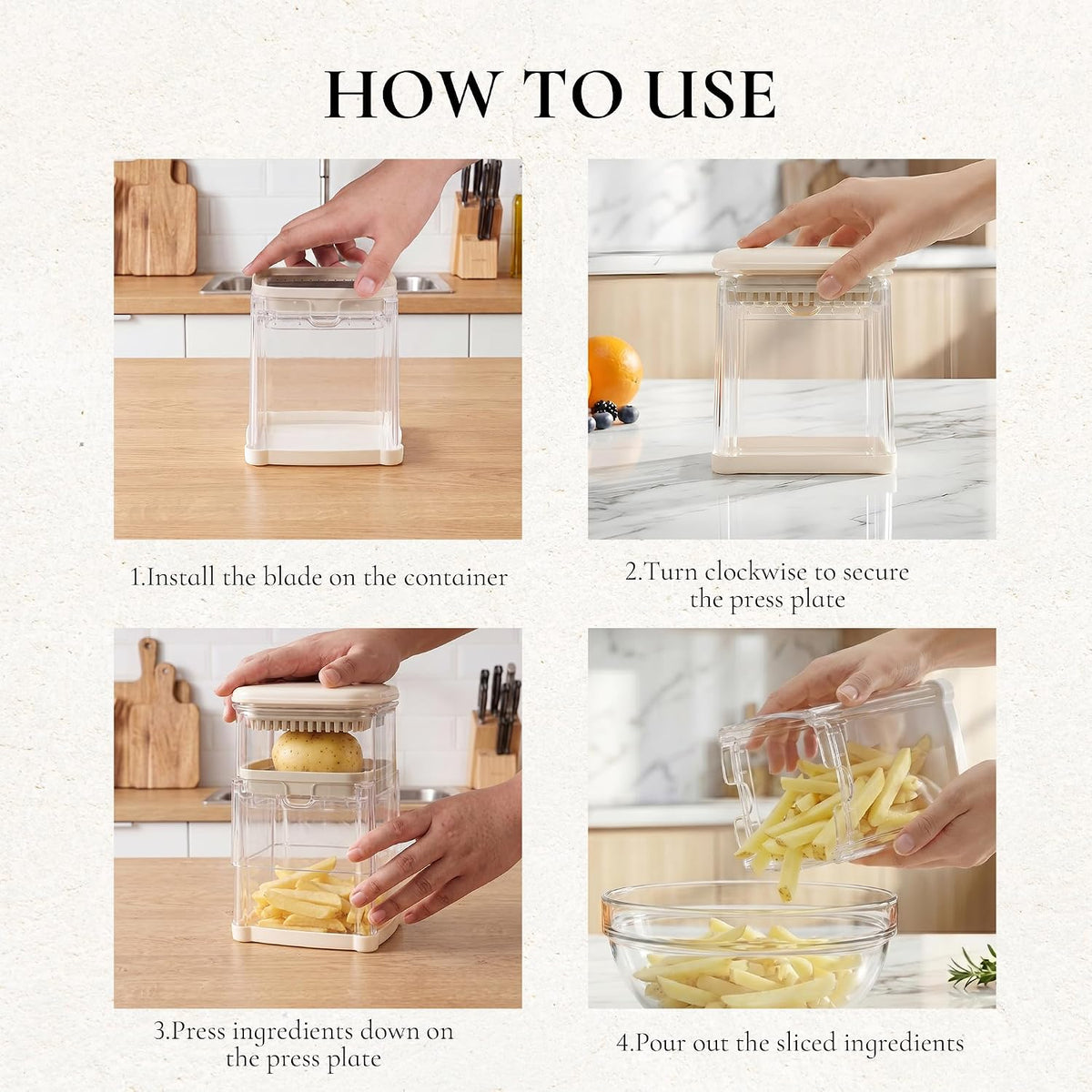 HOW TO USE

1.Install the blade on the container

2.Turn clockwise to secure the press plate

3.Press ingredients down on the press plate

4.Pour out the sliced ingredients