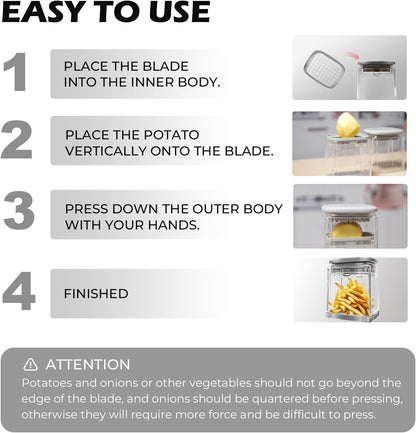 EASY TO USE

1
PLACE THE BLADE INTO THE INNER BODY.

2
PLACE THE POTATO VERTICALLY ONTO THE BLADE.

3
PRESS DOWN THE OUTER BODY WITH YOUR HANDS.

4
FINISHED

ATTENTION
Potatoes and onions or other vegetables should not go beyond the edge of the blade, and onions should be quartered before pressing, otherwise they will require more force and be difficult to press.