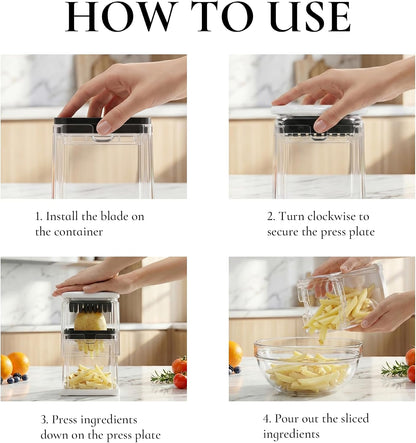 HOW TO USE

1. Install the blade on the container

2. Turn clockwise to secure the press plate

3. Press ingredients down on the press plate

4. Pour out the sliced ingredients