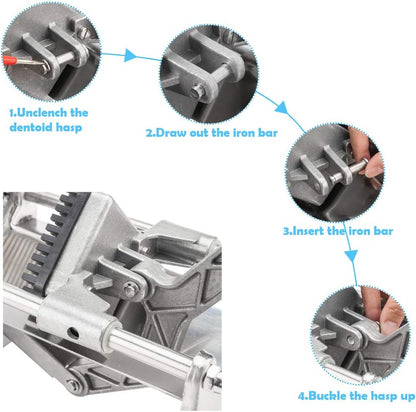 1.Unclench the dentoid hasp

2.Draw out the iron bar

3.Insert the iron bar

4.Buckle the hasp up