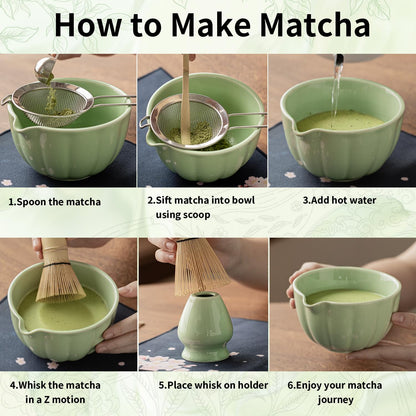 How to Make Matcha

1.Spoon the matcha

2.Sift matcha into bowl using scoop

3.Add hot water

4.Whisk the matcha in a Z motion

5.Place whisk on holder

6.Enjoy your matcha journey