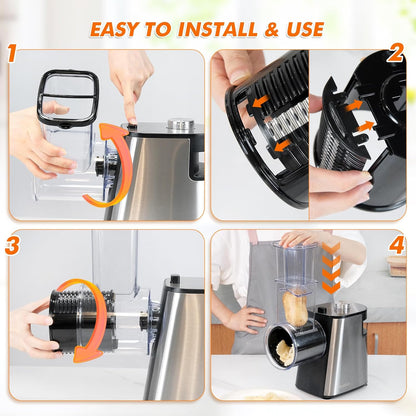 EASY TO INSTALL & USE

1

2

3

4