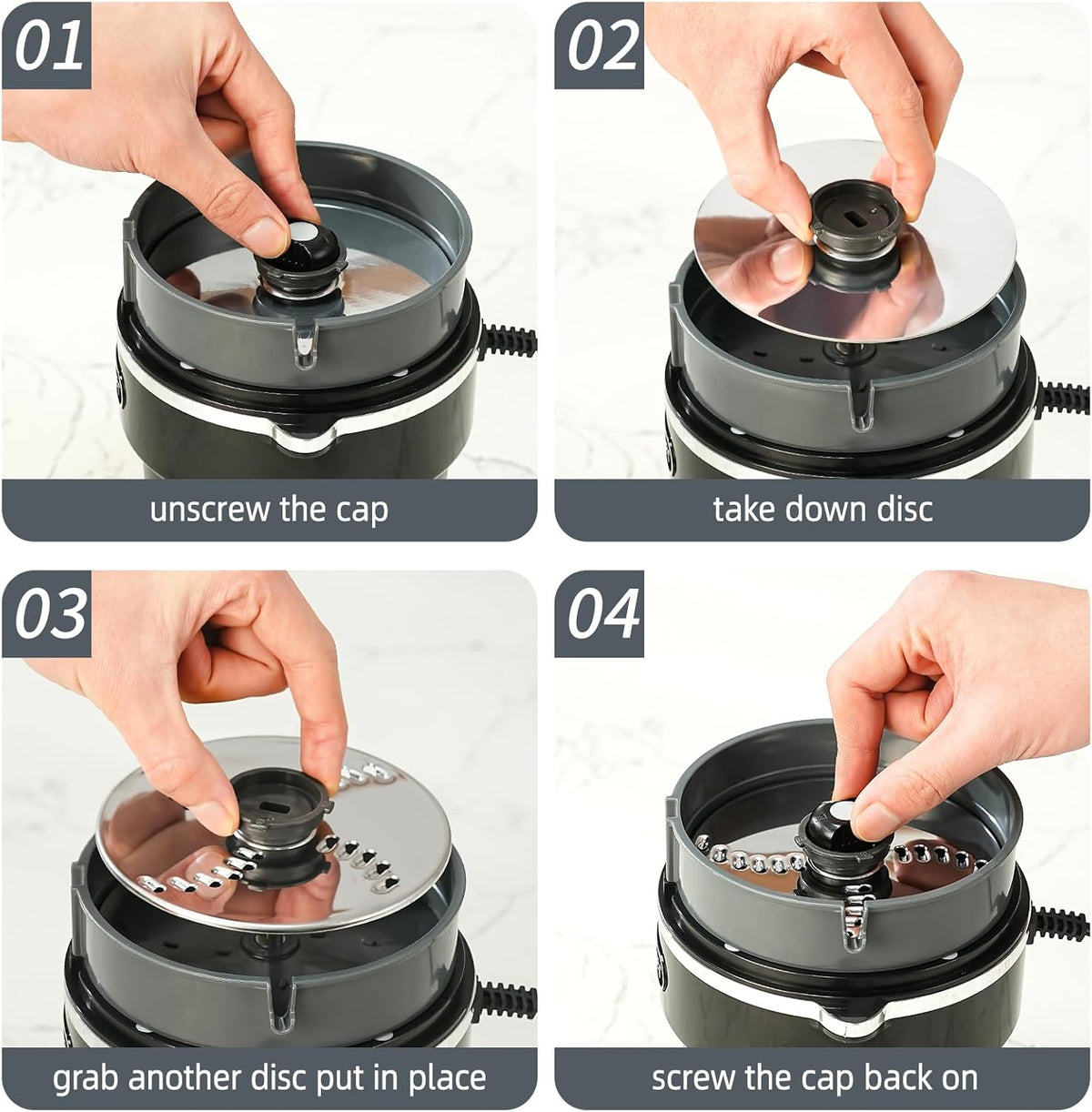 01

unscrew the cap

02

take down disc

03

grab another disc put in place

04

screw the cap back on