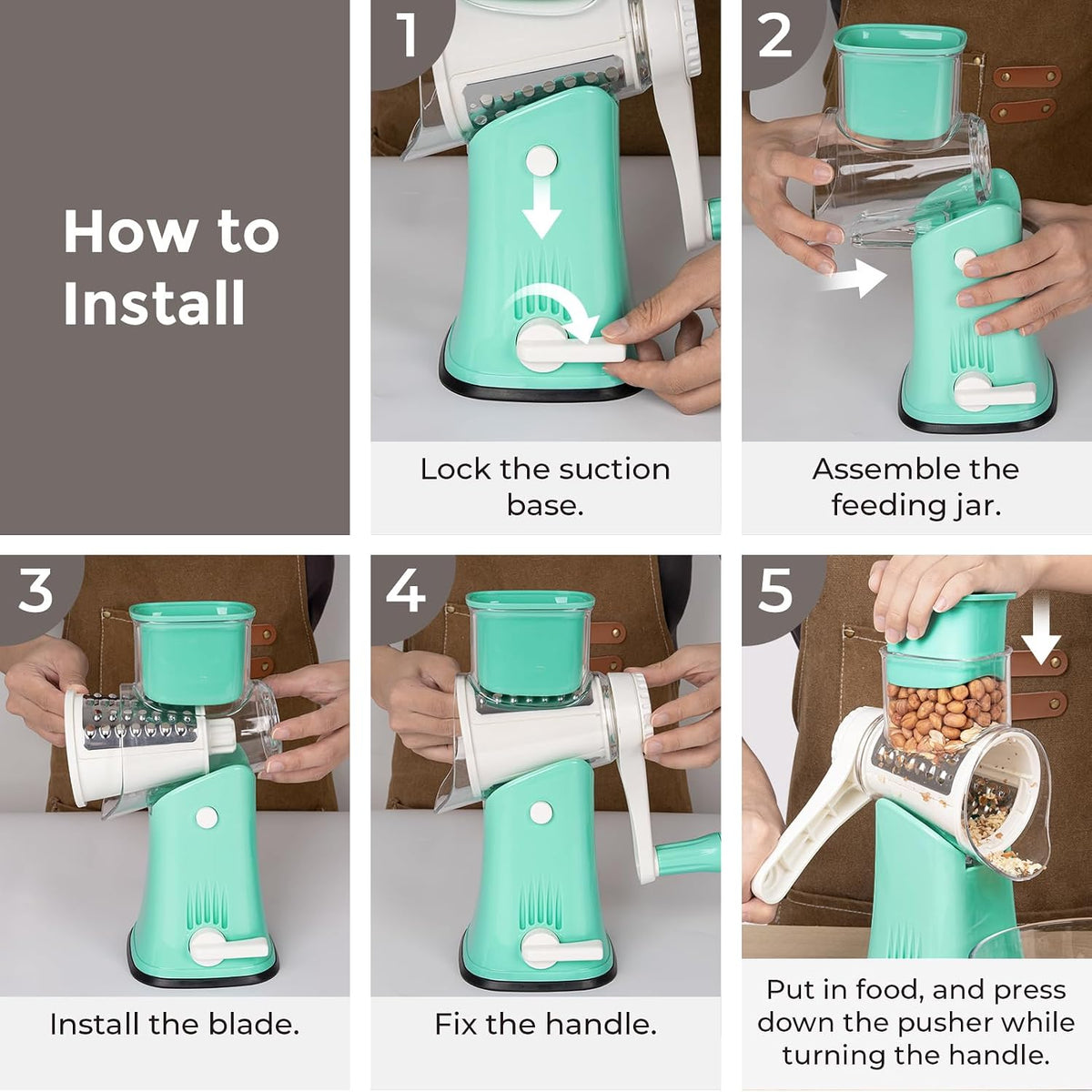 How to Install

1

Lock the suction base.

2

Assemble the feeding jar.

3

Install the blade.

4

Fix the handle.

5

Put in food, and press down the pusher while turning the handle.