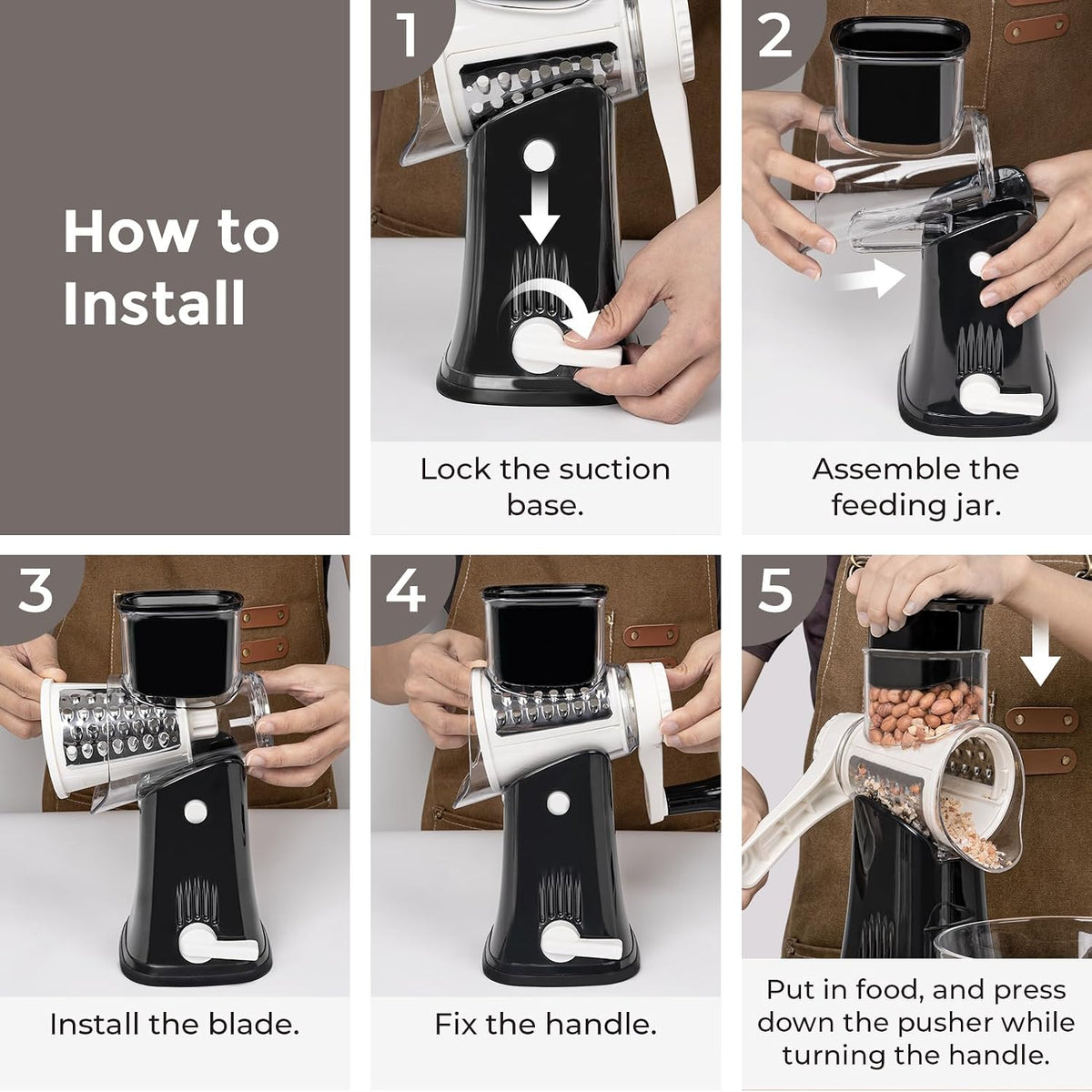 How to Install

1

Lock the suction base.

2

Assemble the feeding jar.

3

Install the blade.

4

Fix the handle.

5

Put in food, and press down the pusher while turning the handle.