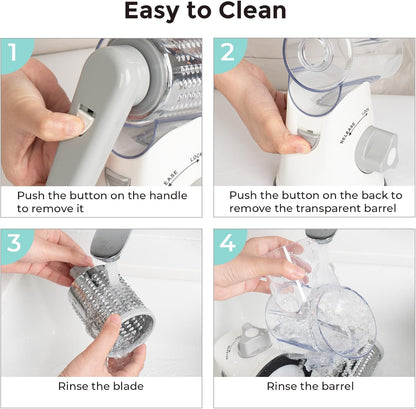 Easy to Clean

1

EASE LOCK

Push the button on the handle to remove it

2

RELEASE LOCK

Push the button on the back to remove the transparent barrel

3

Rinse the blade

4

Rinse the barrel