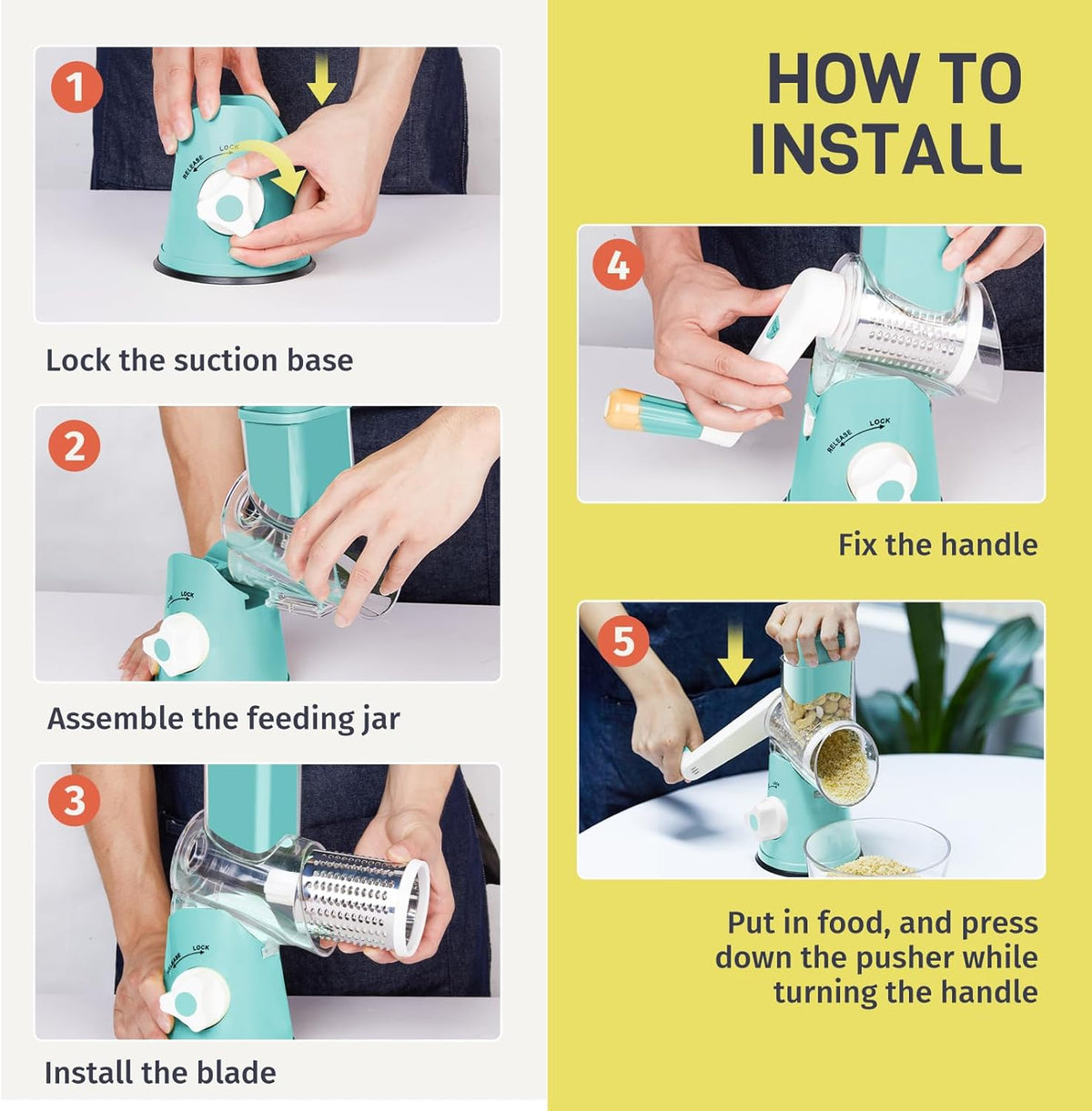 1

RELEASE LOCK

Lock the suction base

2

LOCK

Assemble the feeding jar

3

RELEASE LOCK

Install the blade

HOW TO INSTALL

4

RELEASE LOCK

Fix the handle

5

Put in food, and press down the pusher while turning the handle