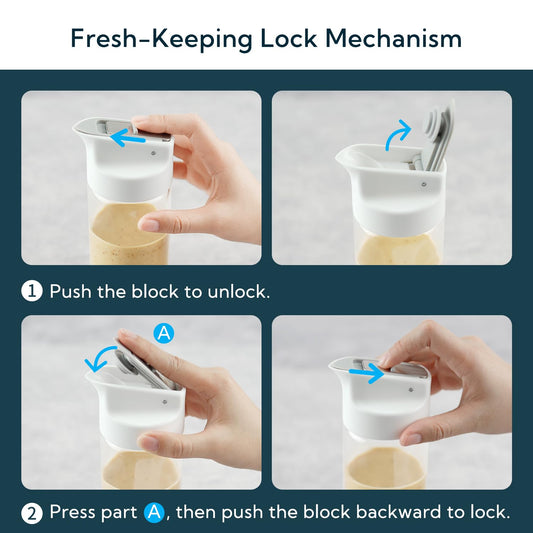 Fresh-Keeping Lock Mechanism

1 Push the block to unlock.

A

2 Press part A, then push the block backward to lock.