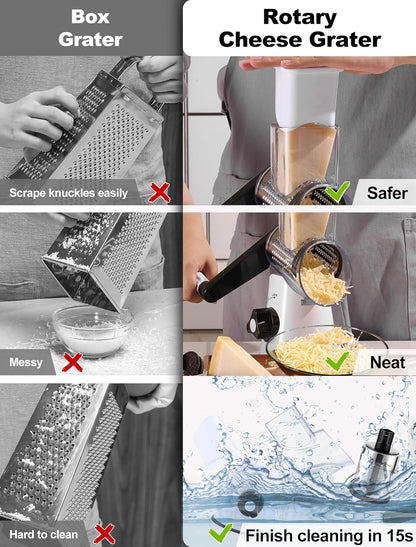 Box Grater

Scrape knuckles easily

Messy

Hard to clean

Rotary Cheese Grater

Safer

Neat

Finish cleaning in 15s