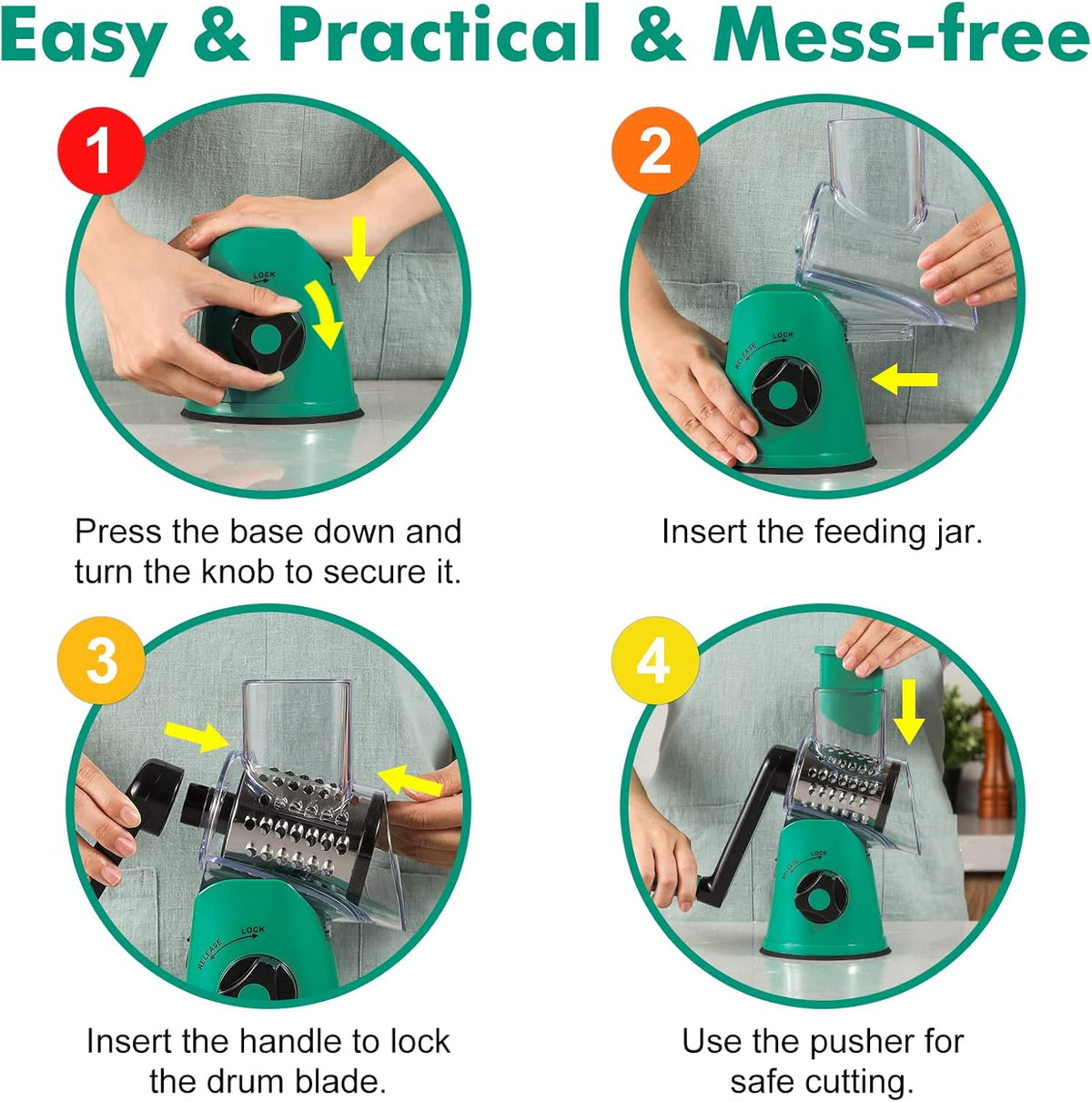 Easy & Practical & Mess-free

1

LOCK

Press the base down and turn the knob to secure it.

2

RELEASE LOCK

Insert the feeding jar.

3

RELEASE LOCK

Insert the handle to lock the drum blade.

4

RELEASE LOCK

Use the pusher for safe cutting.